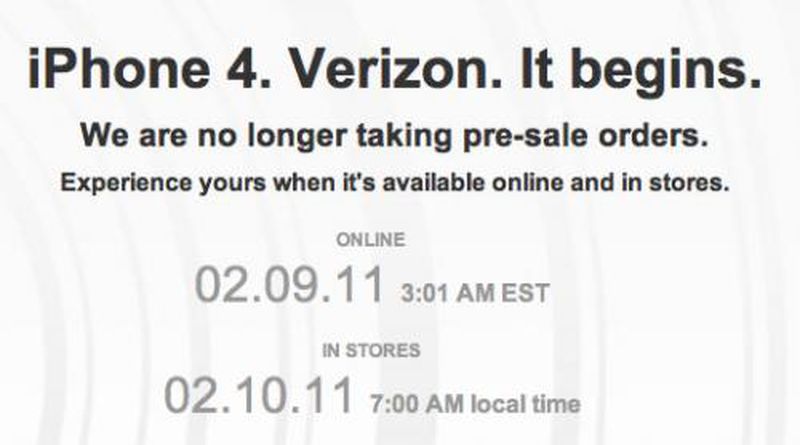 iPhone 4. Verizon. It begins.

We are no longer taking pre-sale orders.

Experience yours when it's available online and in stores.

ONLINE

02.09.11 3:01 AM EST

IN STORES

02.10.11 7:00 AM local time