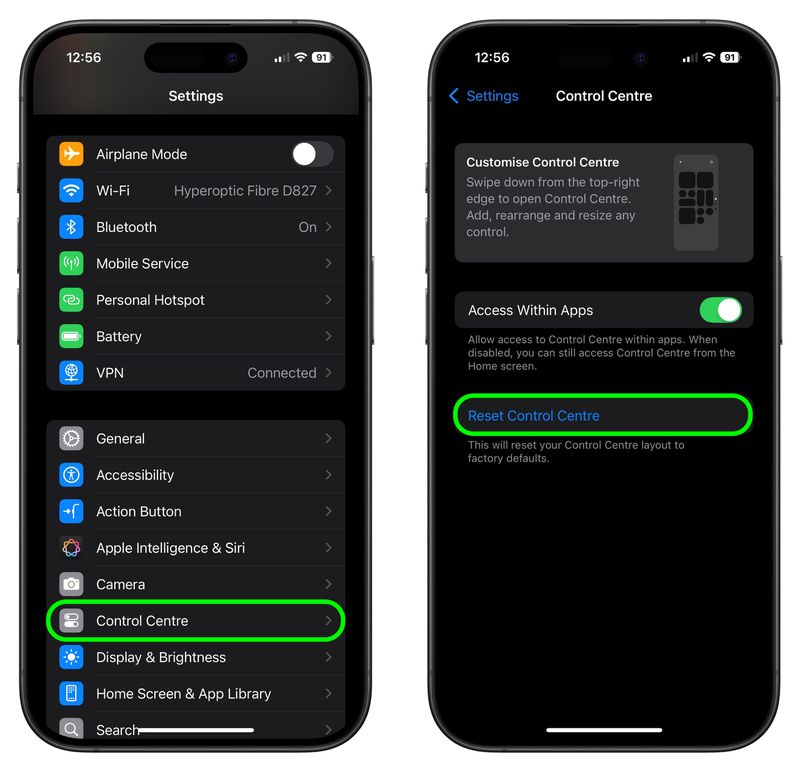 12:56

91

Settings

Airplane Mode

Wi-Fi Hyperoptic Fibre D827

Bluetooth On

Mobile Service

Personal Hotspot

Battery

VPN Connected

General

Accessibility

Action Button

Apple Intelligence & Siri

Camera

Control Centre

Display & Brightness

Home Screen & App Library

Search

12:56

91

Settings Control Centre

Customise Control Centre
Swipe down from the top-right edge to open Control Centre. Add, rearrange and resize any control.

Access Within Apps

Allow access to Control Centre within apps. When disabled, you can still access Control Centre from the Home screen.

Reset Control Centre

This will reset your Control Centre layout to factory defaults.