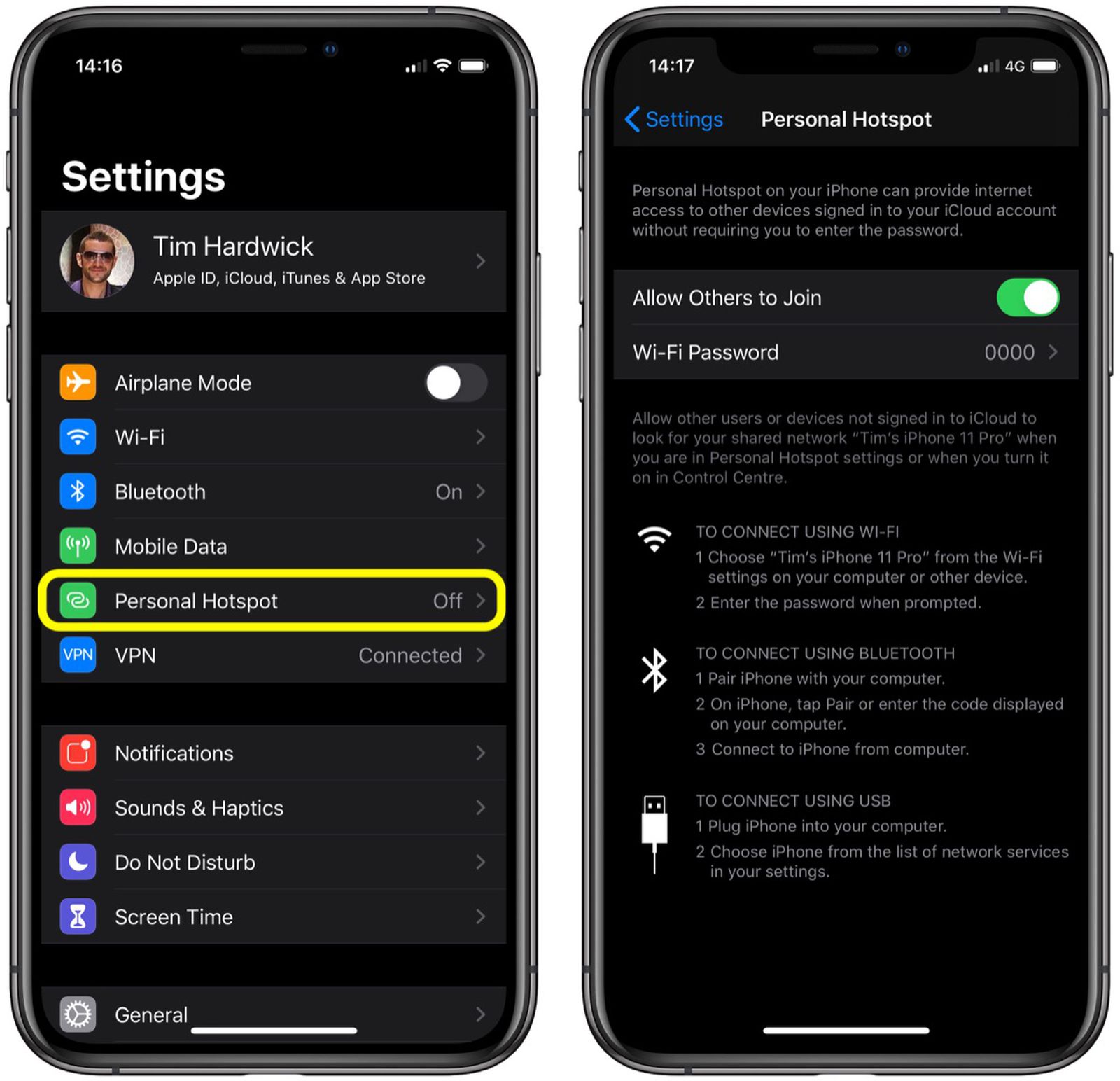 14:16

Settings

Tim Hardwick
Apple ID, iCloud, iTunes & App Store

Airplane Mode

Wi-Fi

Bluetooth On

Mobile Data

Personal Hotspot Off

VPN VPN Connected

Notifications

Sounds & Haptics

Do Not Disturb

Screen Time

General

14:17 4G

Settings Personal Hotspot

Personal Hotspot on your iPhone can provide internet access to other devices signed in to your iCloud account without requiring you to enter the password.

Allow Others to Join

Wi-Fi Password 0000

Allow other users or devices not signed in to iCloud to look for your shared network "Tim's iPhone 11 Pro" when you are in Personal Hotspot settings or when you turn it on in Control Centre.

TO CONNECT USING WI-FI
1 Choose "Tim's iPhone 11 Pro" from the Wi-Fi settings on your computer or other device.
2 Enter the password when prompted.

TO CONNECT USING BLUETOOTH
1 Pair iPhone with your computer.
2 On iPhone, tap Pair or enter the code displayed on your computer.
3 Connect to iPhone from computer.

TO CONNECT USING USB
1 Plug iPhone into your computer.
2 Choose iPhone from the list of network services in your settings.