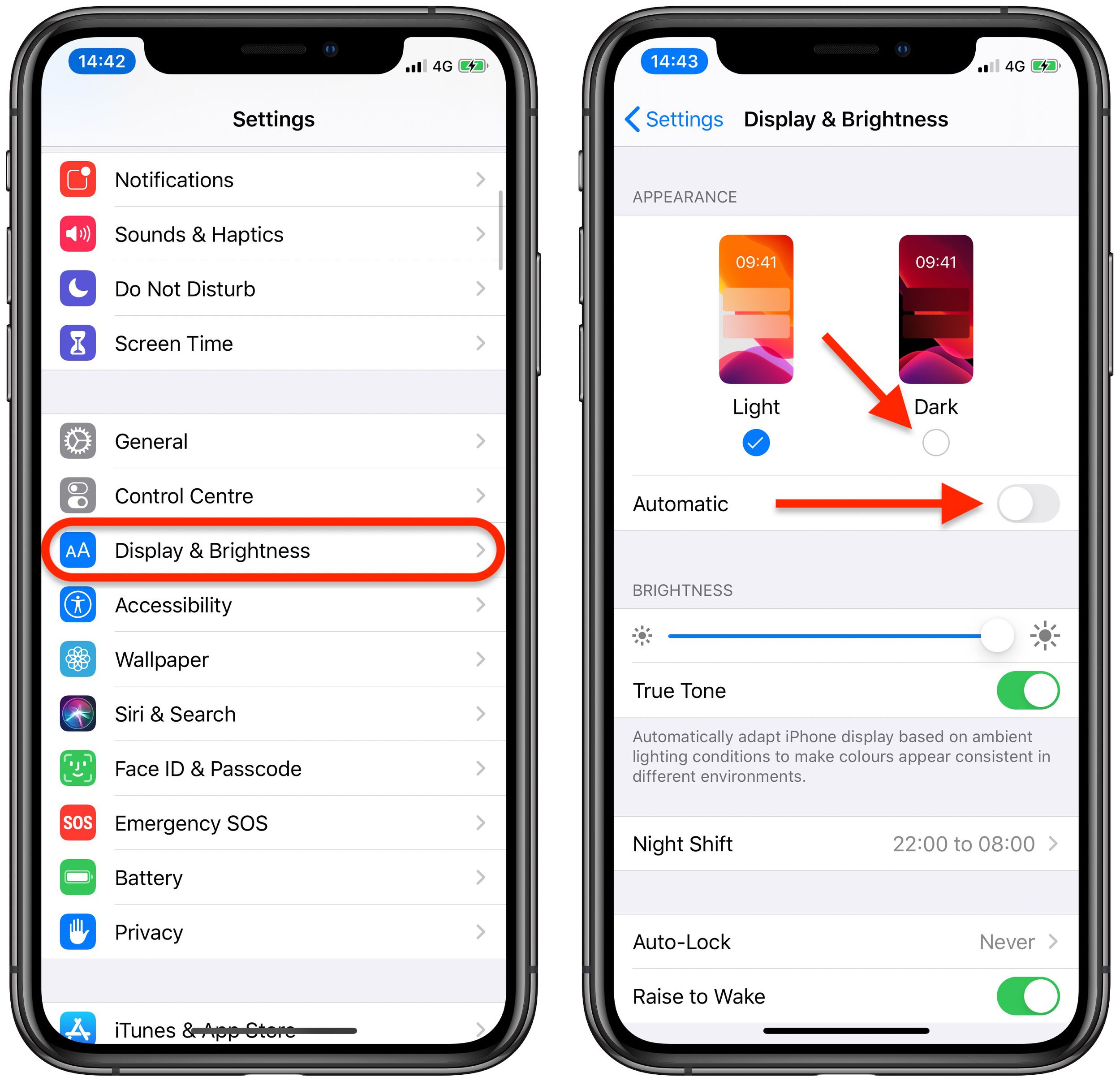 14:42
4G

Settings

Notifications
Sounds & Haptics
Do Not Disturb
Screen Time

General
Control Centre
AA Display & Brightness
Accessibility
Wallpaper
Siri & Search
Face ID & Passcode
SOS Emergency SOS
Battery
Privacy

iTunes & App Store

14:43
4G

Settings Display & Brightness

APPEARANCE

09:41
09:41
Light
Dark

Automatic

BRIGHTNESS

True Tone

Automatically adapt iPhone display based on ambient lighting conditions to make colours appear consistent in different environments.

Night Shift 22:00 to 08:00

Auto-Lock Never
Raise to Wake