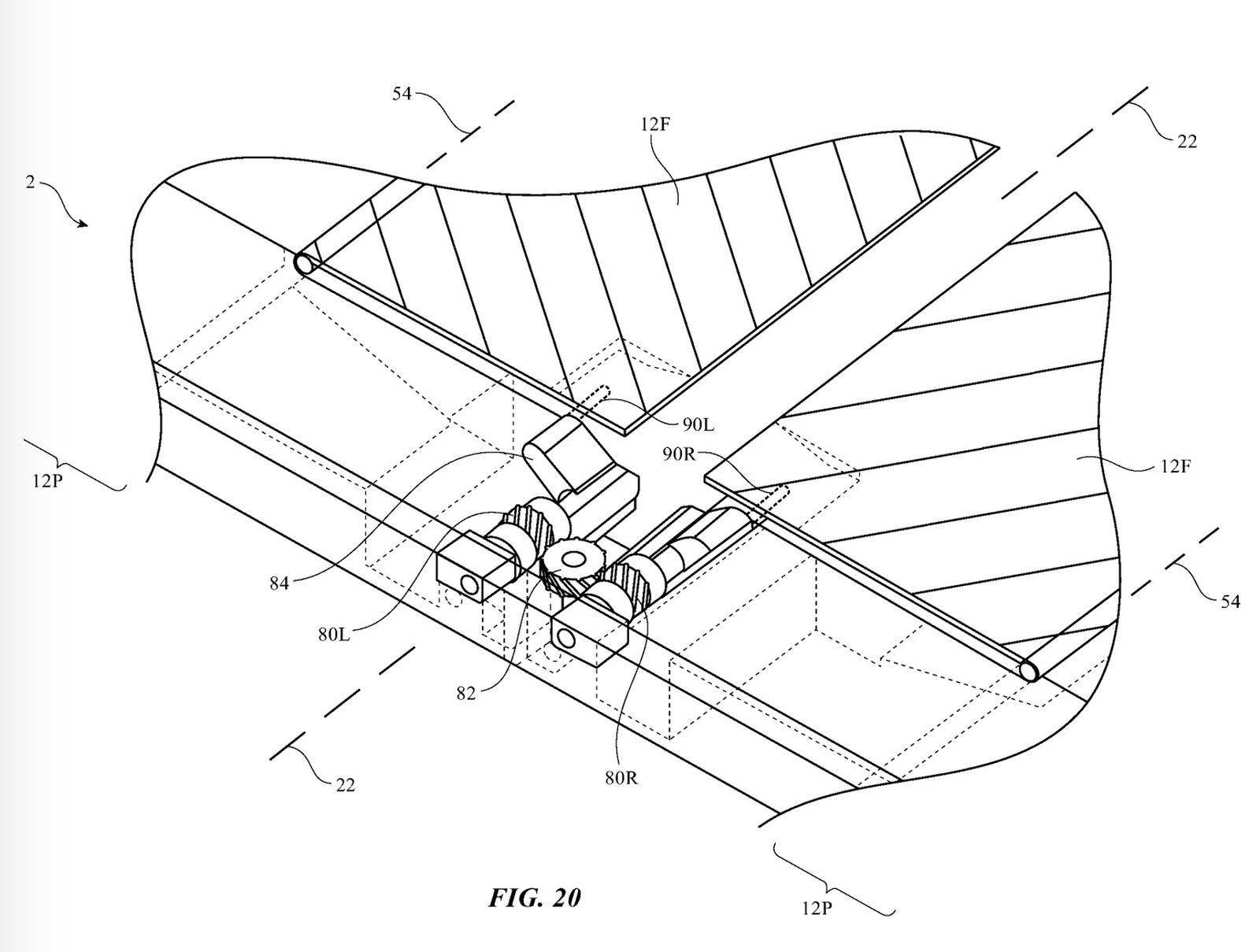 54

12F

22

2

90L

90R

12F

12P

84

80L

54

82

80R

22

FIG. 20

12P