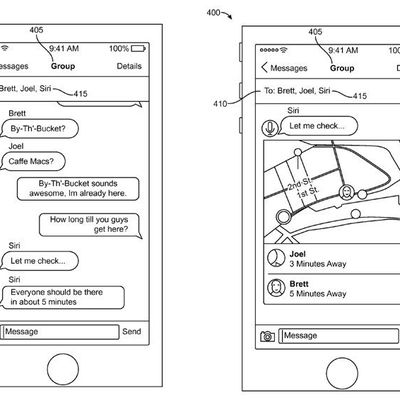 405

9:41 AM

100%

essages

Group

Details

Brett, Joel, Siri

415

Brett

By-Th'-Bucket?

Joel

Caffe Macs?

By-Th'-Bucket sounds awesome, Im already here.

How long till you guys get here?

Siri

Let me check...

Siri

Everyone should be there in about 5 minutes

Message

Send

400

405

9:41 AM

100

Messages

Group

D

410

To: Brett, Joel, Siri

415

Siri

Let me check...

2nd St.

1st St.

Joel

3 Minutes Away

Brett

5 Minutes Away

Message