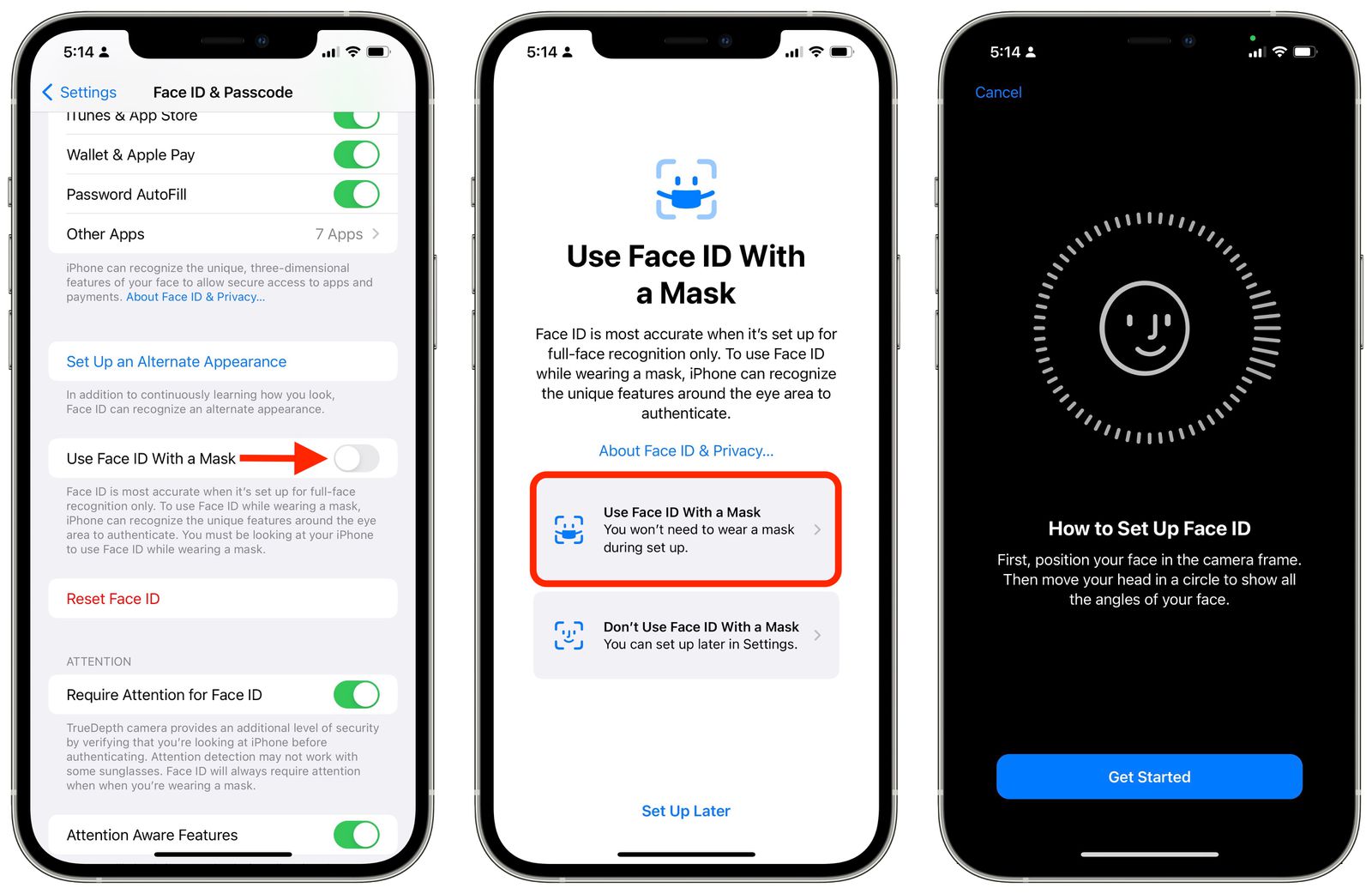 5:14

Settings Face ID & Passcode

iTunes & App Store

Wallet & Apple Pay

Password AutoFill

Other Apps 7 Apps

iPhone can recognize the unique, three-dimensional features of your face to allow secure access to apps and payments. About Face ID & Privacy...

Set Up an Alternate Appearance

In addition to continuously learning how you look, Face ID can recognize an alternate appearance.

Use Face ID With a Mask

Face ID is most accurate when it's set up for full-face recognition only. To use Face ID while wearing a mask, iPhone can recognize the unique features around the eye area to authenticate. You must be looking at your iPhone to use Face ID while wearing a mask.

Reset Face ID

ATTENTION

Require Attention for Face ID

TrueDepth camera provides an additional level of security by verifying that you're looking at iPhone before authenticating. Attention detection may not work with some sunglasses. Face ID will always require attention when when you're wearing a mask.

Attention Aware Features

5:14

Use Face ID With a Mask

Face ID is most accurate when it's set up for full-face recognition only. To use Face ID while wearing a mask, iPhone can recognize the unique features around the eye area to authenticate.

About Face ID & Privacy...

Use Face ID With a Mask
You won't need to wear a mask during set up.

Don't Use Face ID With a Mask
You can set up later in Settings.

Set Up Later

5:14

Cancel

How to Set Up Face ID

First, position your face in the camera frame. Then move your head in a circle to show all the angles of your face.

Get Started