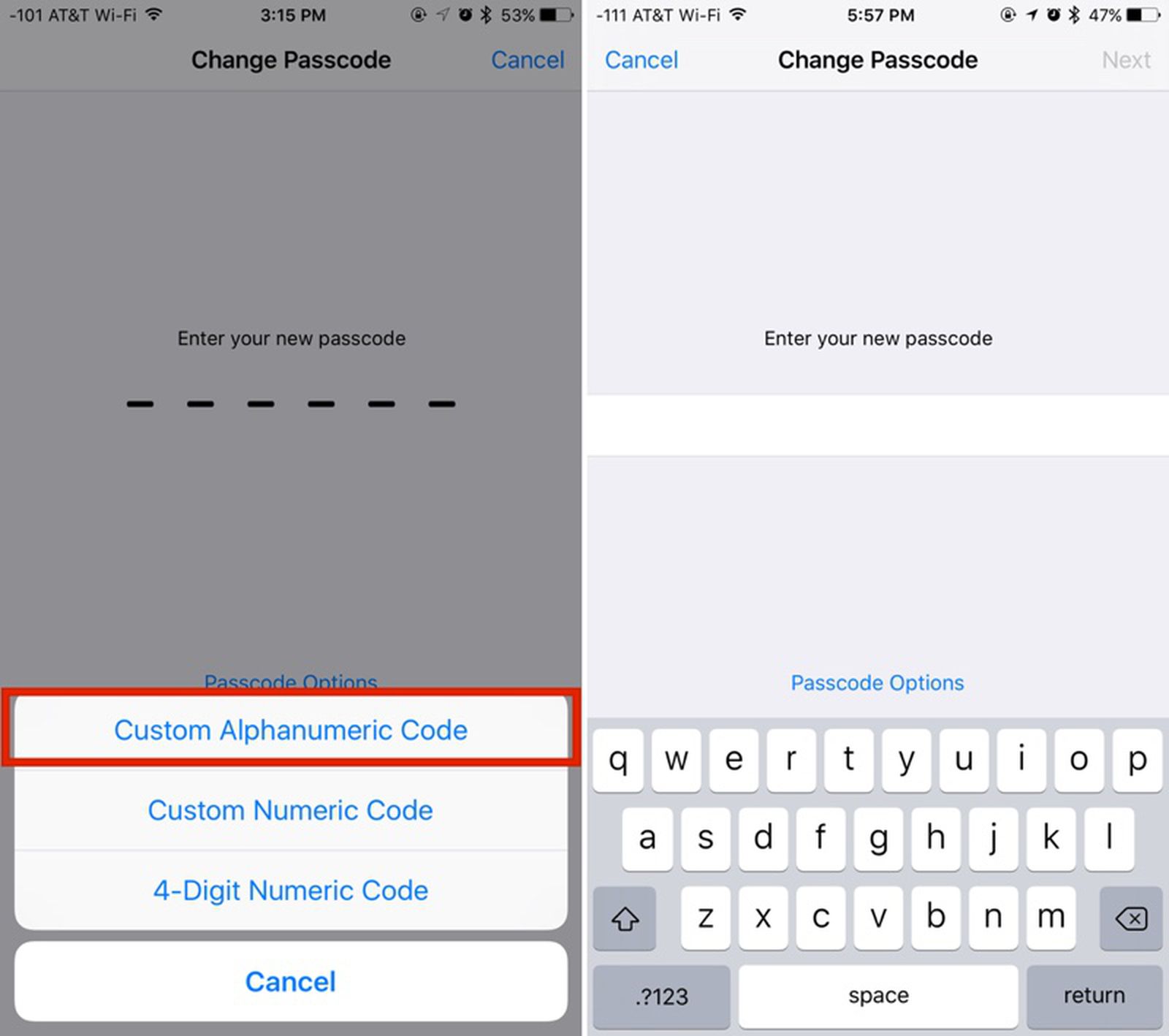 -101 AT&T Wi-Fi 3:15 PM 53%

Change Passcode Cancel

Enter your new passcode

Passcode Options

Custom Alphanumeric Code

Custom Numeric Code

4-Digit Numeric Code

Cancel

-111 AT&T Wi-Fi 5:57 PM 47%

Cancel Change Passcode Next

Enter your new passcode

Passcode Options

q w e r t y u i o p

a s d f g h j k l

z x c v b n m

.?123 space return