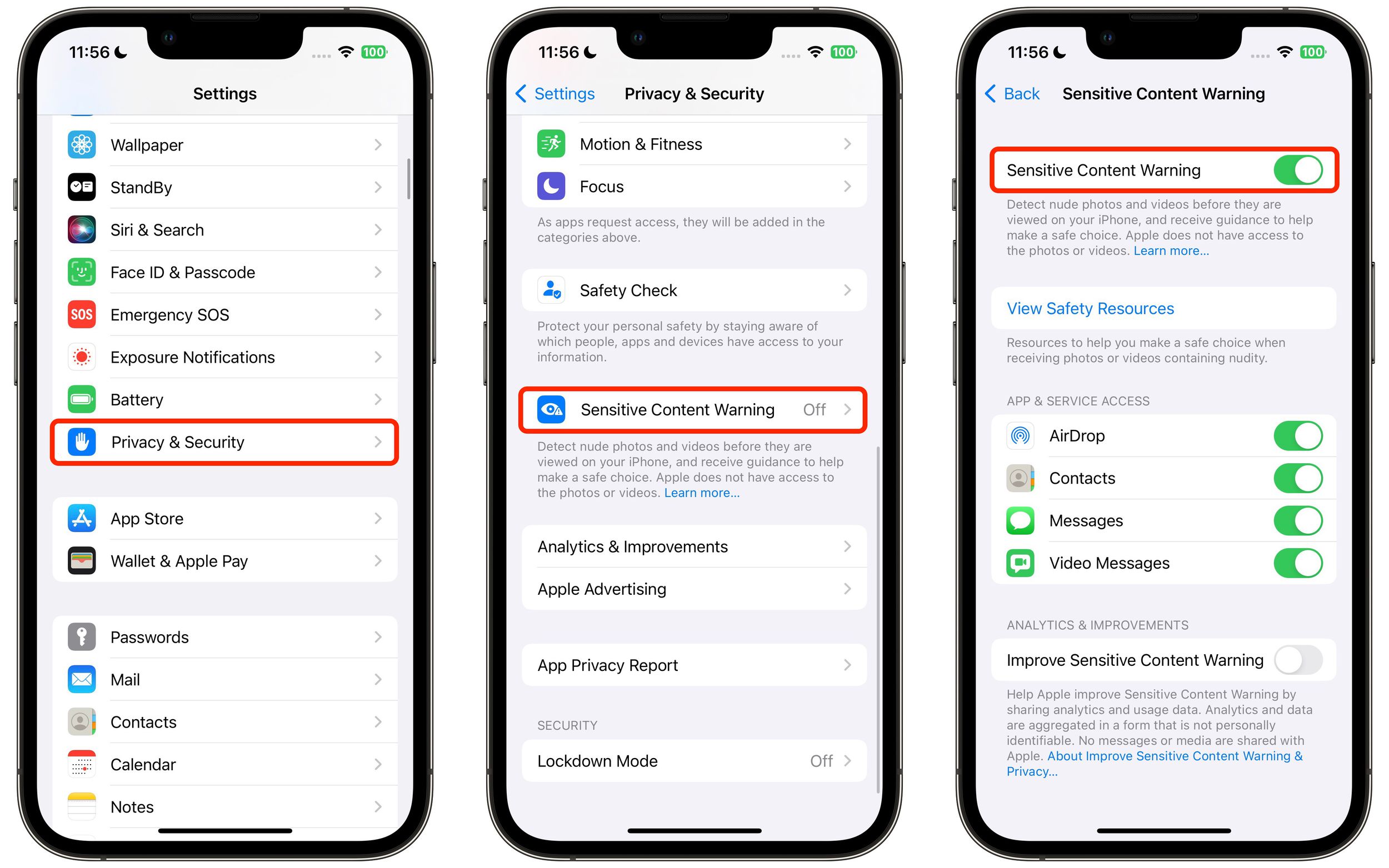 11:56 100

Settings

Wallpaper
StandBy
Siri & Search
Face ID & Passcode
SOS Emergency SOS
Exposure Notifications
Battery
Privacy & Security

App Store
Wallet & Apple Pay

Passwords
Mail
Contacts
Calendar
Notes

11:56 100

Settings Privacy & Security

Motion & Fitness
Focus

As apps request access, they will be added in the categories above.

Safety Check

Protect your personal safety by staying aware of which people, apps and devices have access to your information.

Sensitive Content Warning Off

Detect nude photos and videos before they are viewed on your iPhone, and receive guidance to help make a safe choice. Apple does not have access to the photos or videos. Learn more...

Analytics & Improvements
Apple Advertising

App Privacy Report

SECURITY
Lockdown Mode Off

11:56 100

Back Sensitive Content Warning

Sensitive Content Warning

Detect nude photos and videos before they are viewed on your iPhone, and receive guidance to help make a safe choice. Apple does not have access to the photos or videos. Learn more...

View Safety Resources

Resources to help you make a safe choice when receiving photos or videos containing nudity.

APP & SERVICE ACCESS
AirDrop
Contacts
Messages
Video Messages

ANALYTICS & IMPROVEMENTS
Improve Sensitive Content Warning

Help Apple improve Sensitive Content Warning by sharing analytics and usage data. Analytics and data are aggregated in a form that is not personally identifiable. No messages or media are shared with Apple. About Improve Sensitive Content Warning & Privacy...