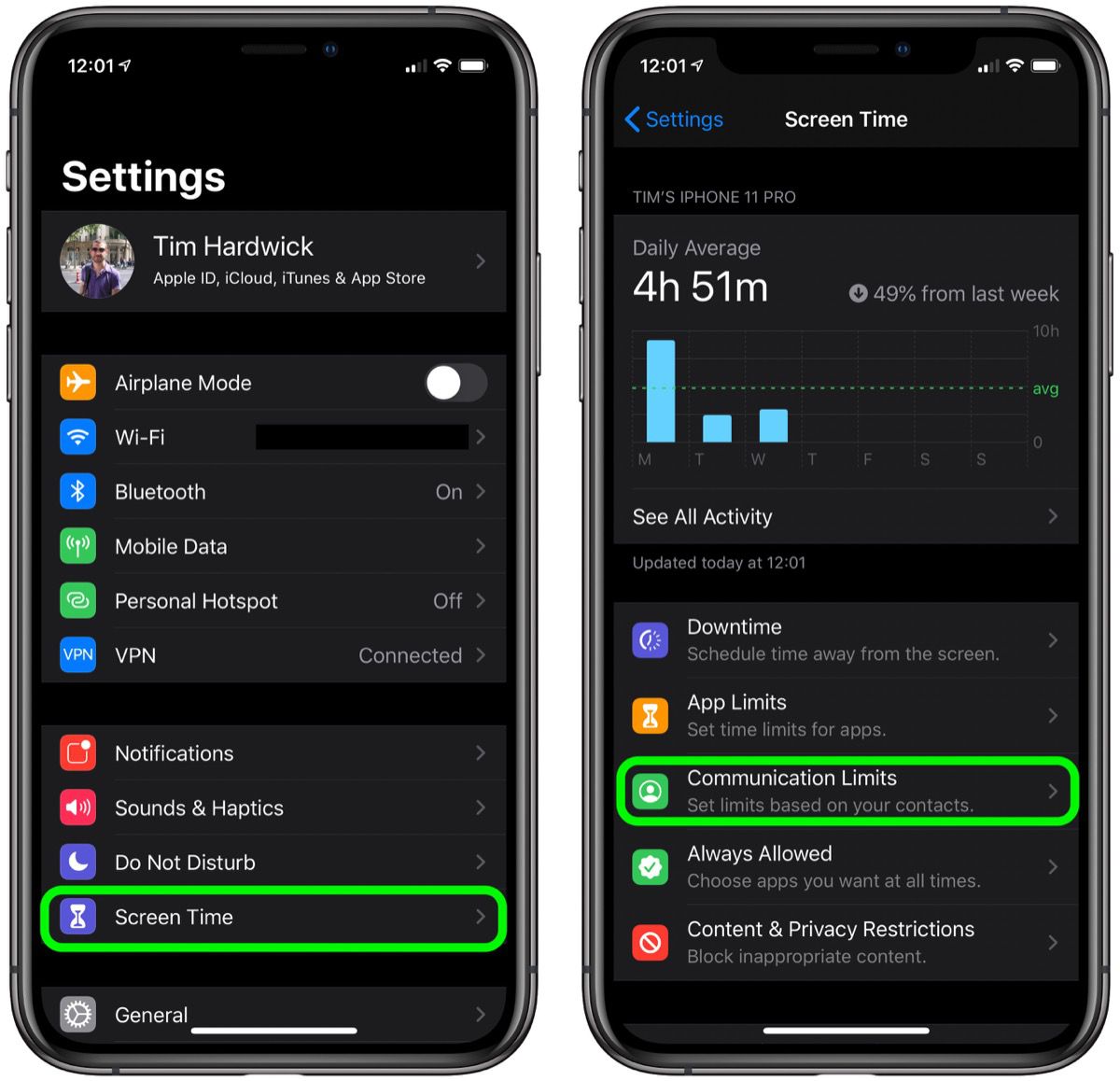 12:01

Settings

Tim Hardwick
Apple ID, iCloud, iTunes & App Store

Airplane Mode
Wi-Fi
Bluetooth On
Mobile Data
Personal Hotspot Off
VPN VPN Connected

Notifications
Sounds & Haptics
Do Not Disturb
Screen Time

General

12:01

Settings Screen Time

TIM'S IPHONE 11 PRO

Daily Average
4h 51m
49% from last week

10h
avg
0
M T W T F S S

See All Activity

Updated today at 12:01

Downtime
Schedule time away from the screen.

App Limits
Set time limits for apps.

Communication Limits
Set limits based on your contacts.

Always Allowed
Choose apps you want at all times.

Content & Privacy Restrictions
Block inappropriate content.