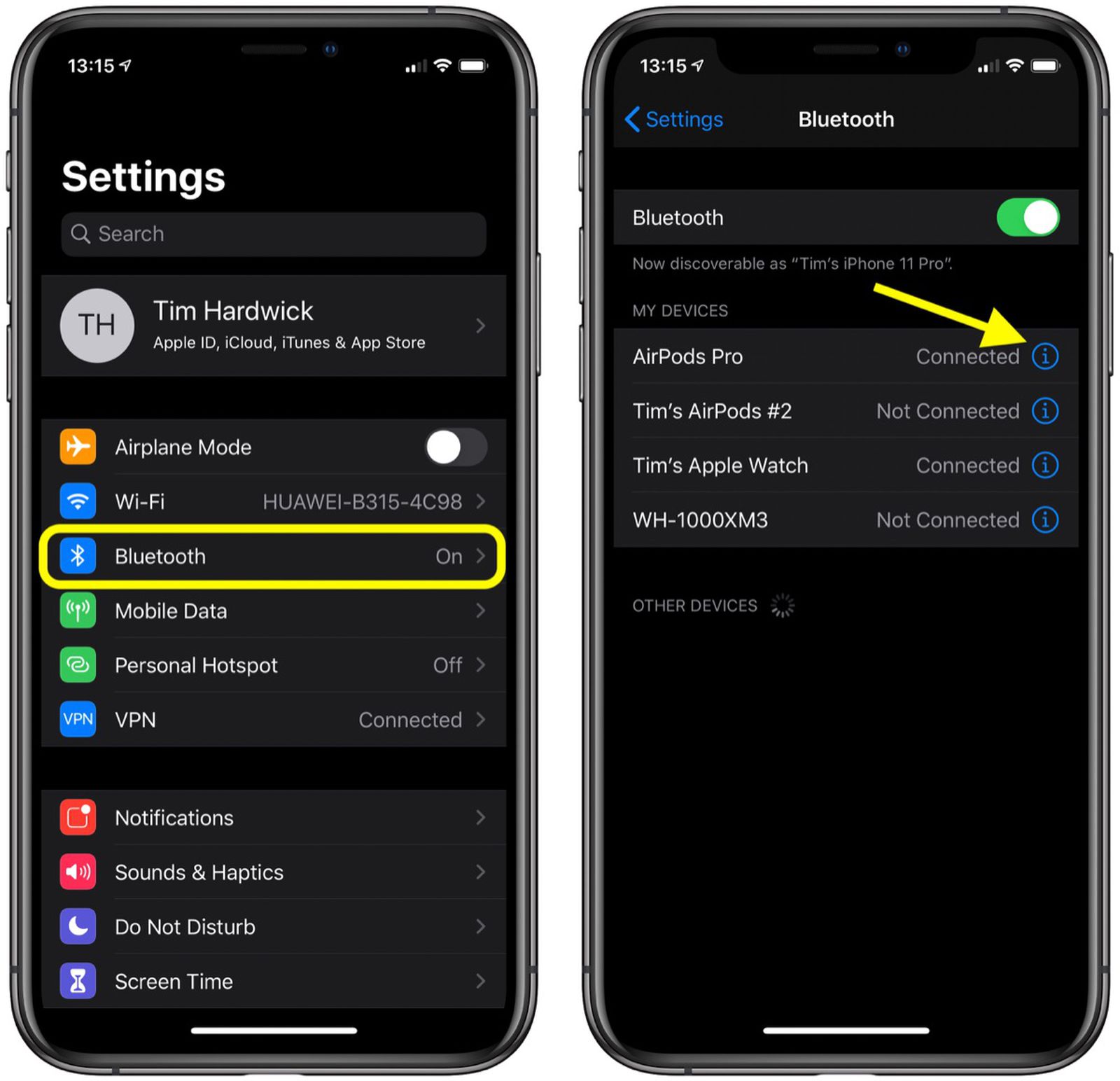 13:15

Settings

Search

TH
Tim Hardwick
Apple ID, iCloud, iTunes & App Store

Airplane Mode
Wi-Fi HUAWEI-B315-4C98
Bluetooth On
Mobile Data
Personal Hotspot Off
VPN
VPN Connected

Notifications
Sounds & Haptics
Do Not Disturb
Screen Time

13:15

Settings Bluetooth

Bluetooth

Now discoverable as "Tim's iPhone 11 Pro".

MY DEVICES

AirPods Pro Connected
Tim's AirPods #2 Not Connected
Tim's Apple Watch Connected
WH-1000XM3 Not Connected

OTHER DEVICES