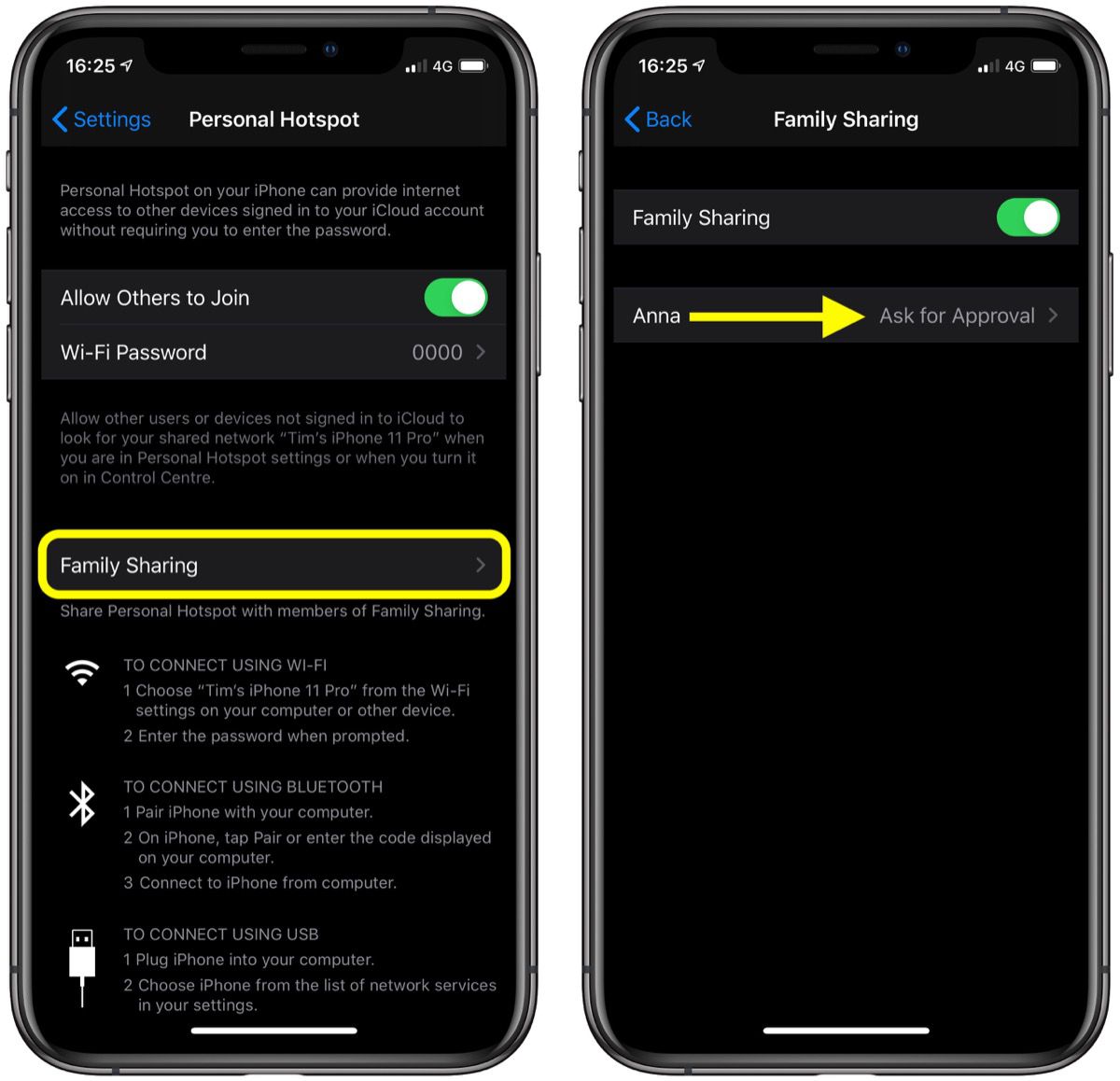 16:25 4G

Settings Personal Hotspot

Personal Hotspot on your iPhone can provide internet access to other devices signed in to your iCloud account without requiring you to enter the password.

Allow Others to Join

Wi-Fi Password 0000

Allow other users or devices not signed in to iCloud to look for your shared network "Tim's iPhone 11 Pro" when you are in Personal Hotspot settings or when you turn it on in Control Centre.

Family Sharing

Share Personal Hotspot with members of Family Sharing.

TO CONNECT USING WI-FI
1 Choose "Tim's iPhone 11 Pro" from the Wi-Fi settings on your computer or other device.
2 Enter the password when prompted.

TO CONNECT USING BLUETOOTH
1 Pair iPhone with your computer.
2 On iPhone, tap Pair or enter the code displayed on your computer.
3 Connect to iPhone from computer.

TO CONNECT USING USB
1 Plug iPhone into your computer.
2 Choose iPhone from the list of network services in your settings.

16:25 4G

Back Family Sharing

Family Sharing

Anna Ask for Approval