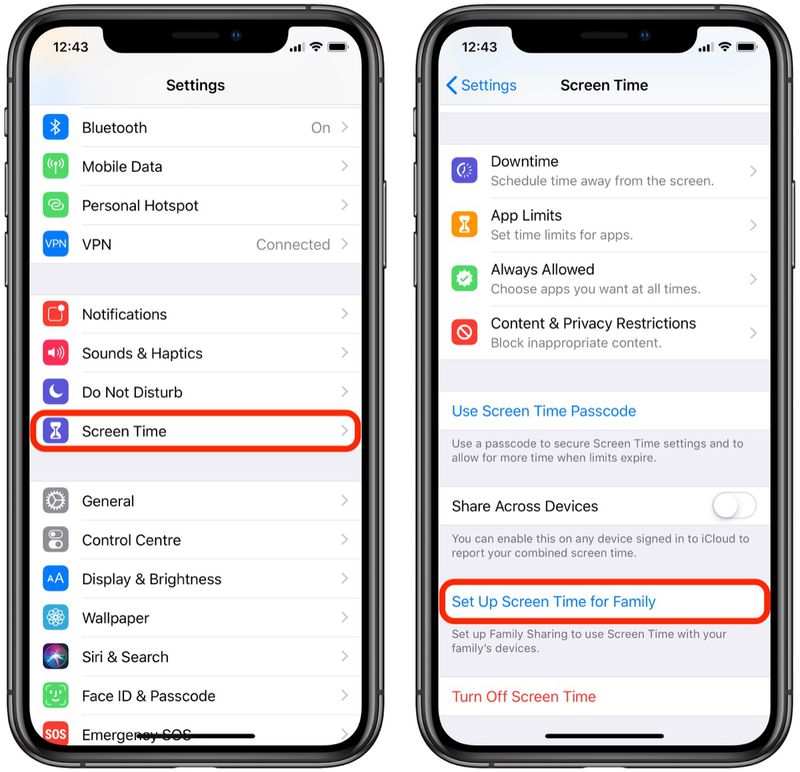 12:43

Settings

Bluetooth On

Mobile Data

Personal Hotspot

VPN VPN Connected

Notifications

Sounds & Haptics

Do Not Disturb

Screen Time

General

Control Centre

AA Display & Brightness

Wallpaper

Siri & Search

Face ID & Passcode

SOS Emergency SOS

12:43

Settings Screen Time

Downtime
Schedule time away from the screen.

App Limits
Set time limits for apps.

Always Allowed
Choose apps you want at all times.

Content & Privacy Restrictions
Block inappropriate content.

Use Screen Time Passcode

Use a passcode to secure Screen Time settings and to allow for more time when limits expire.

Share Across Devices

You can enable this on any device signed in to iCloud to report your combined screen time.

Set Up Screen Time for Family

Set up Family Sharing to use Screen Time with your family's devices.

Turn Off Screen Time