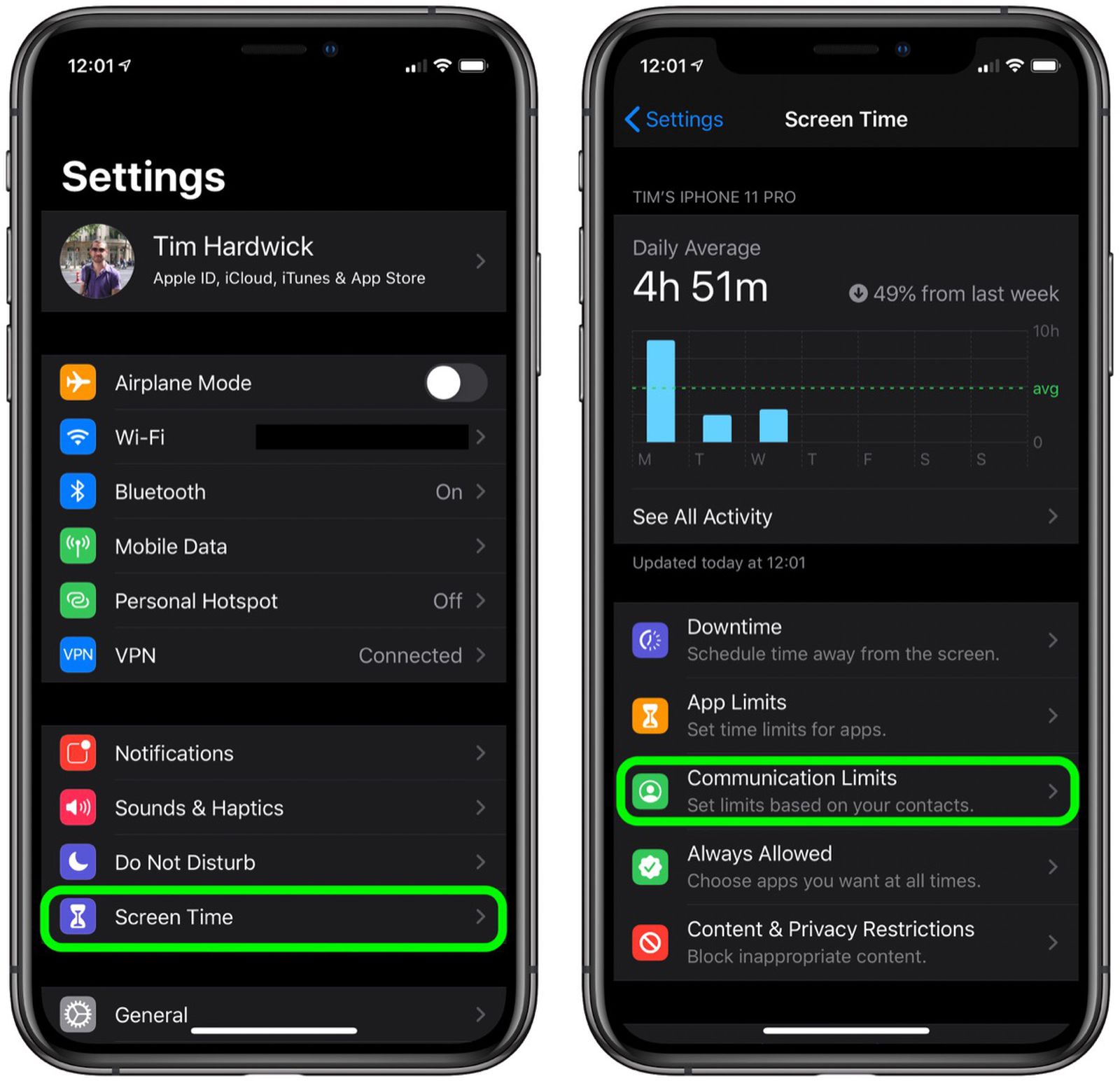 12:01

Settings

Tim Hardwick
Apple ID, iCloud, iTunes & App Store

Airplane Mode

Wi-Fi

Bluetooth On

Mobile Data

Personal Hotspot Off

VPN VPN Connected

Notifications

Sounds & Haptics

Do Not Disturb

Screen Time

General

12:01

Settings Screen Time

TIM'S IPHONE 11 PRO

Daily Average
4h 51m
49% from last week

10h
avg
0
M T W T F S S

See All Activity

Updated today at 12:01

Downtime
Schedule time away from the screen.

App Limits
Set time limits for apps.

Communication Limits
Set limits based on your contacts.

Always Allowed
Choose apps you want at all times.

Content & Privacy Restrictions
Block inappropriate content.