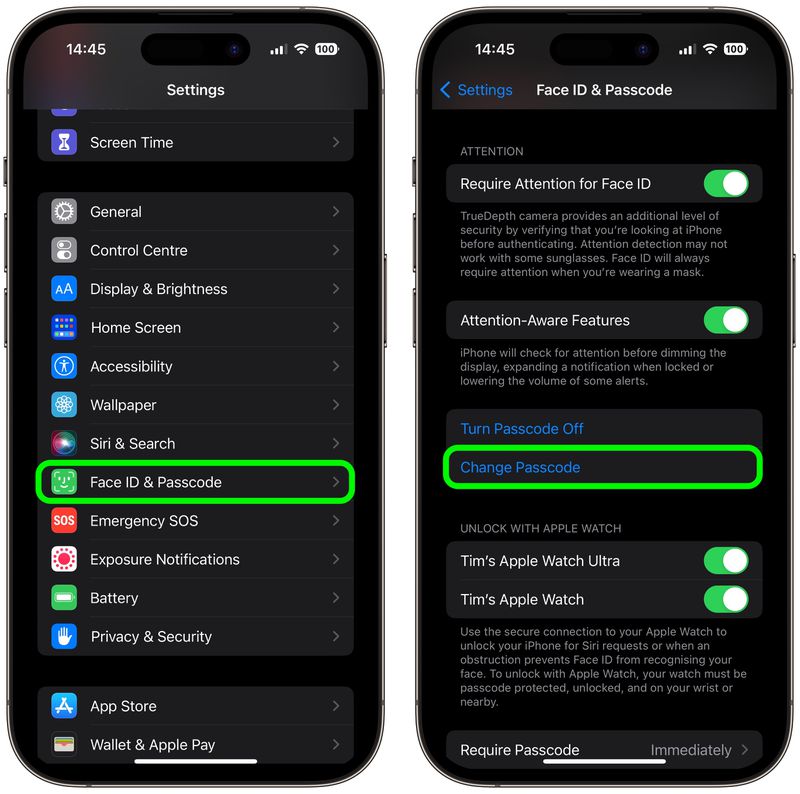 14:45
100
Settings
Screen Time
General
Control Centre
AA
Display & Brightness
Home Screen
Accessibility
Wallpaper
Siri & Search
Face ID & Passcode
SOS
Emergency SOS
Exposure Notifications
Battery
Privacy & Security
App Store
Wallet & Apple Pay

14:45
100
Settings
Face ID & Passcode
ATTENTION
Require Attention for Face ID
TrueDepth camera provides an additional level of security by verifying that you're looking at iPhone before authenticating. Attention detection may not work with some sunglasses. Face ID will always require attention when you're wearing a mask.
Attention-Aware Features
iPhone will check for attention before dimming the display, expanding a notification when locked or lowering the volume of some alerts.
Turn Passcode Off
Change Passcode
UNLOCK WITH APPLE WATCH
Tim's Apple Watch Ultra
Tim's Apple Watch
Use the secure connection to your Apple Watch to unlock your iPhone for Siri requests or when an obstruction prevents Face ID from recognising your face. To unlock with Apple Watch, your watch must be passcode protected, unlocked, and on your wrist or nearby.
Require Passcode
Immediately