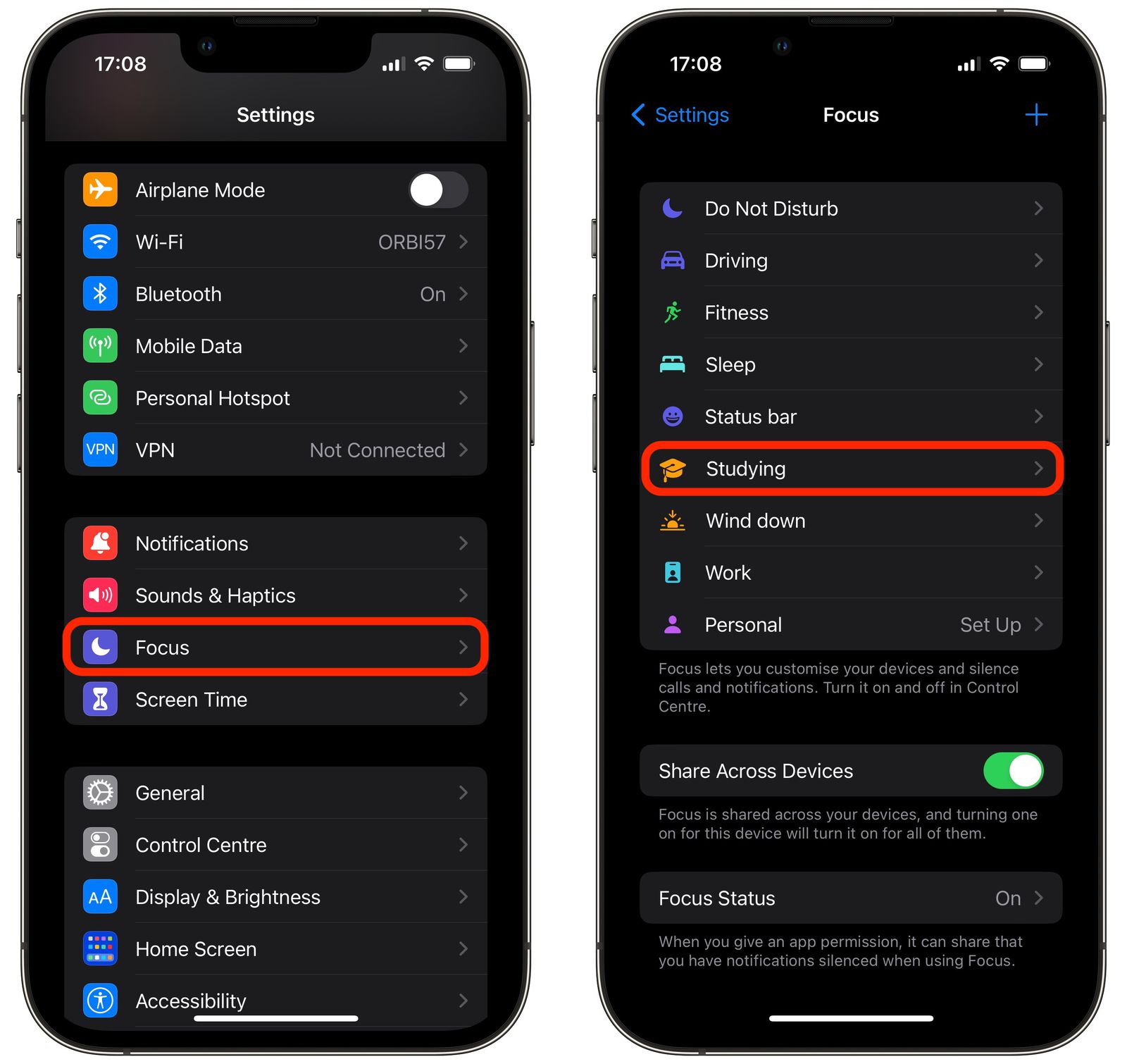 17:08

Settings

Airplane Mode

Wi-Fi ORBI57

Bluetooth On

Mobile Data

Personal Hotspot

VPN VPN Not Connected

Notifications

Sounds & Haptics

Focus

Screen Time

General

Control Centre

AA Display & Brightness

Home Screen

Accessibility

17:08

Settings Focus +

Do Not Disturb

Driving

Fitness

Sleep

Status bar

Studying

Wind down

Work

Personal Set Up

Focus lets you customise your devices and silence calls and notifications. Turn it on and off in Control Centre.

Share Across Devices

Focus is shared across your devices, and turning one on for this device will turn it on for all of them.

Focus Status On

When you give an app permission, it can share that you have notifications silenced when using Focus.