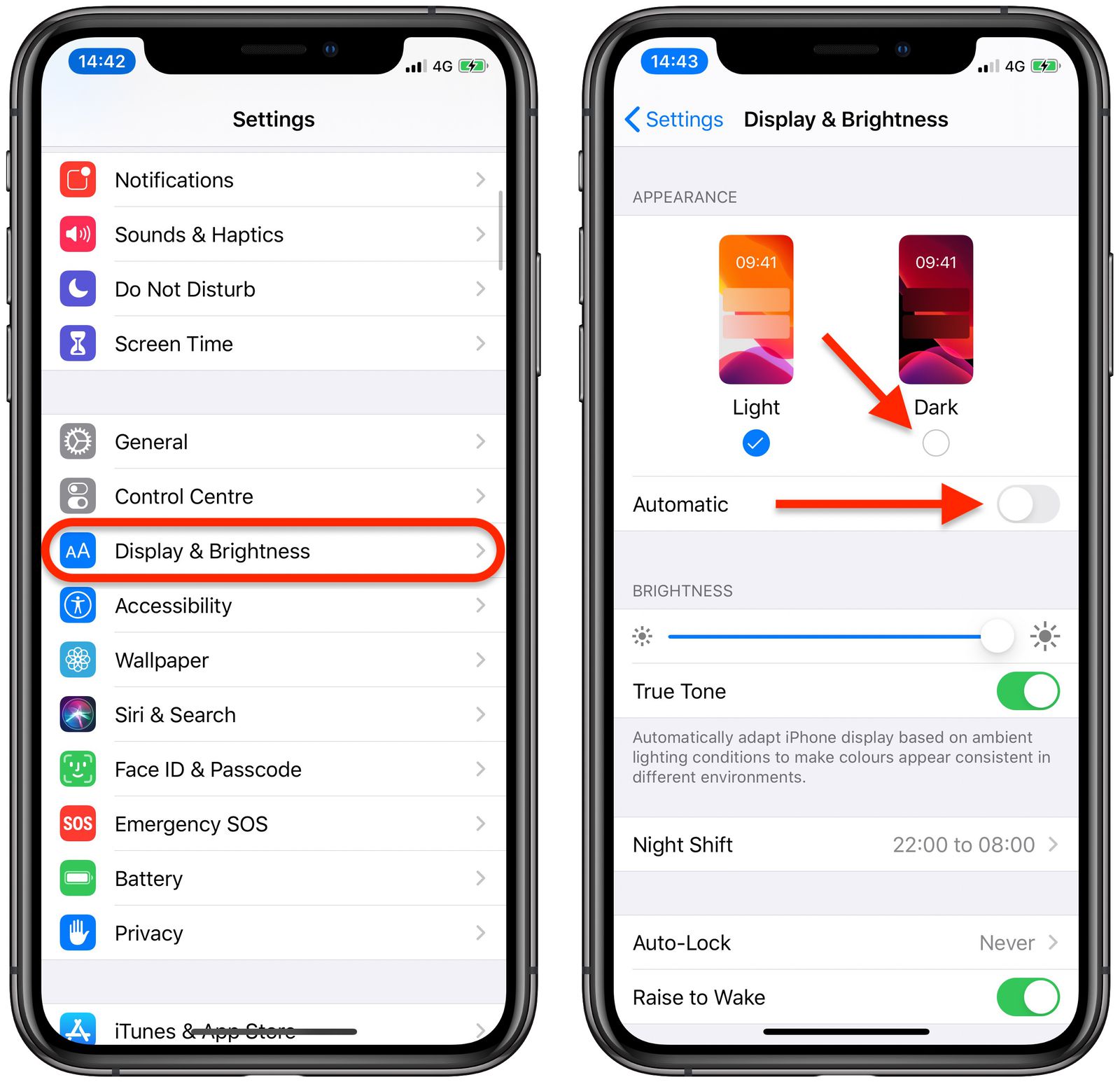 14:42
4G

Settings

Notifications
Sounds & Haptics
Do Not Disturb
Screen Time

General
Control Centre
AA Display & Brightness
Accessibility
Wallpaper
Siri & Search
Face ID & Passcode
SOS Emergency SOS
Battery
Privacy

iTunes & App Store

14:43
4G

Settings Display & Brightness

APPEARANCE

09:41
Light

09:41
Dark

Automatic

BRIGHTNESS

True Tone

Automatically adapt iPhone display based on ambient lighting conditions to make colours appear consistent in different environments.

Night Shift 22:00 to 08:00

Auto-Lock Never

Raise to Wake