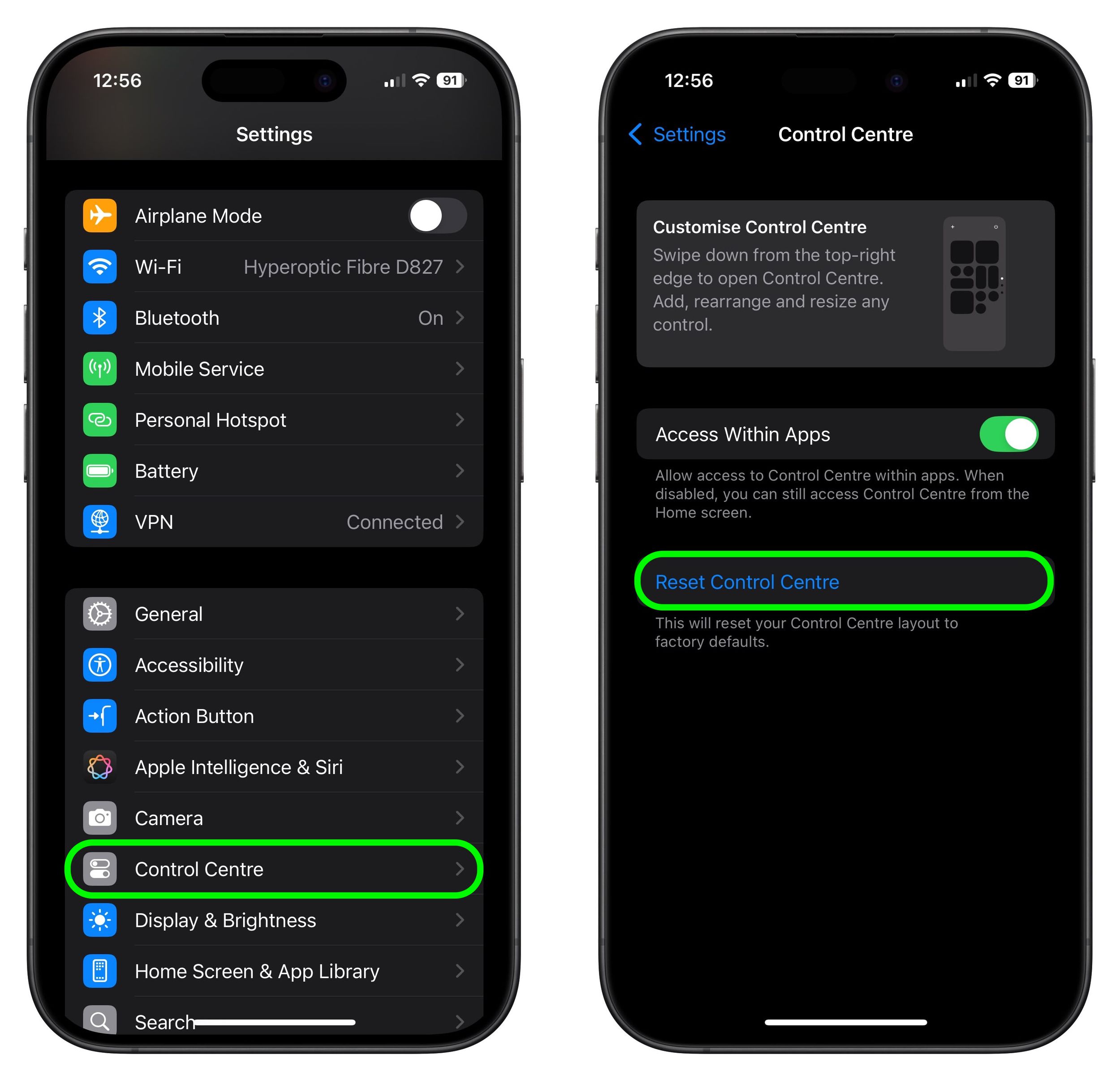 12:56
91

Settings

Airplane Mode
Wi-Fi Hyperoptic Fibre D827
Bluetooth On
Mobile Service
Personal Hotspot
Battery
VPN Connected

General
Accessibility
Action Button
Apple Intelligence & Siri
Camera
Control Centre
Display & Brightness
Home Screen & App Library
Search

12:56
91

Settings Control Centre

Customise Control Centre
Swipe down from the top-right edge to open Control Centre. Add, rearrange and resize any control.

Access Within Apps

Allow access to Control Centre within apps. When disabled, you can still access Control Centre from the Home screen.

Reset Control Centre

This will reset your Control Centre layout to factory defaults.