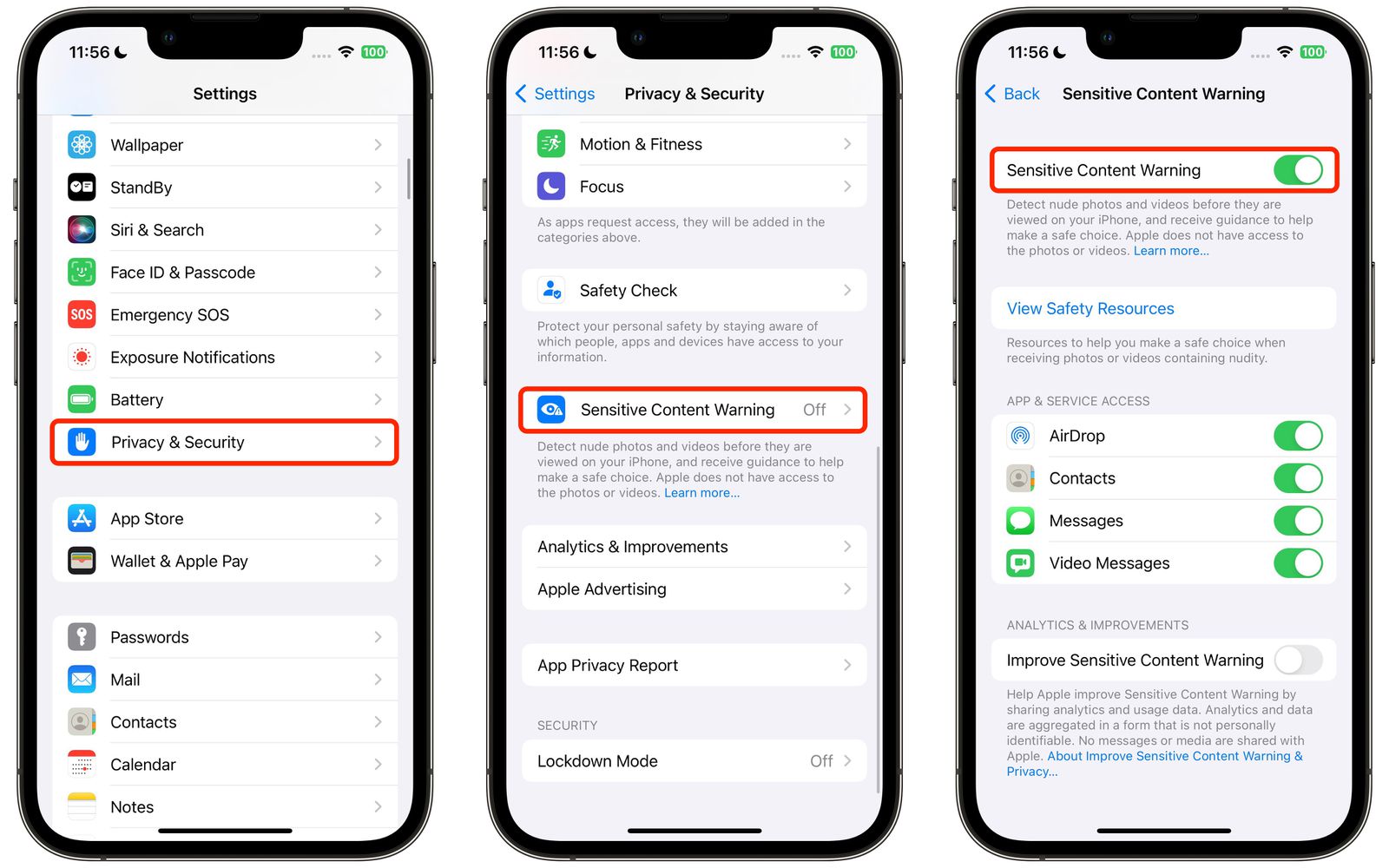 11:56 100

Settings

Wallpaper
StandBy
Siri & Search
Face ID & Passcode
SOS Emergency SOS
Exposure Notifications
Battery
Privacy & Security

App Store
Wallet & Apple Pay

Passwords
Mail
Contacts
Calendar
Notes

11:56 100

Settings Privacy & Security

Motion & Fitness
Focus

As apps request access, they will be added in the categories above.

Safety Check

Protect your personal safety by staying aware of which people, apps and devices have access to your information.

Sensitive Content Warning Off

Detect nude photos and videos before they are viewed on your iPhone, and receive guidance to help make a safe choice. Apple does not have access to the photos or videos. Learn more...

Analytics & Improvements
Apple Advertising

App Privacy Report

SECURITY
Lockdown Mode Off

11:56 100

Back Sensitive Content Warning

Sensitive Content Warning

Detect nude photos and videos before they are viewed on your iPhone, and receive guidance to help make a safe choice. Apple does not have access to the photos or videos. Learn more...

View Safety Resources

Resources to help you make a safe choice when receiving photos or videos containing nudity.

APP & SERVICE ACCESS
AirDrop
Contacts
Messages
Video Messages

ANALYTICS & IMPROVEMENTS
Improve Sensitive Content Warning

Help Apple improve Sensitive Content Warning by sharing analytics and usage data. Analytics and data are aggregated in a form that is not personally identifiable. No messages or media are shared with Apple. About Improve Sensitive Content Warning & Privacy...