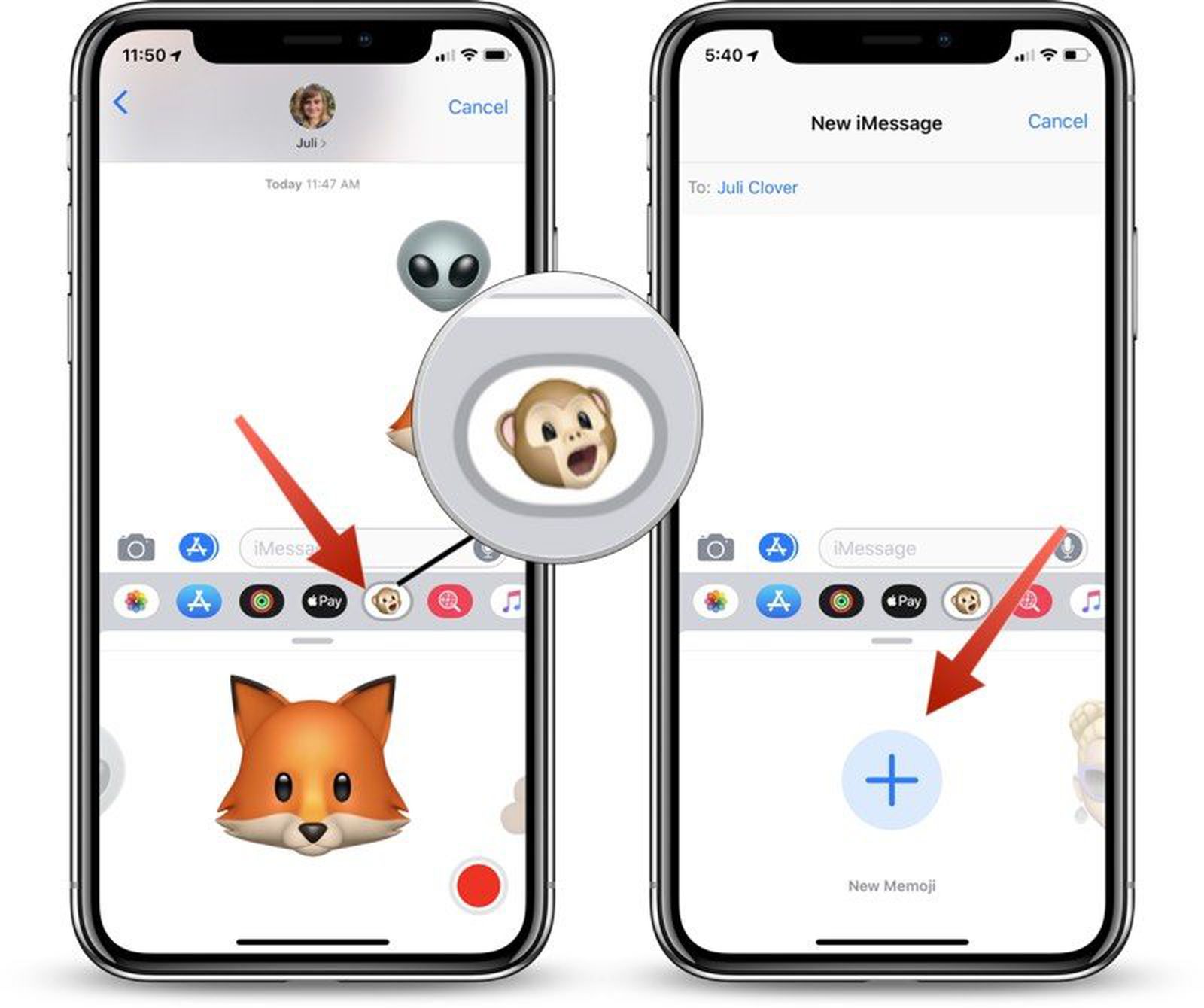 11:50

Cancel

Juli >

Today 11:47 AM

iMessa

Pay

5:40

New iMessage

Cancel

To: Juli Clover

iMessage

Pay

New Memoji