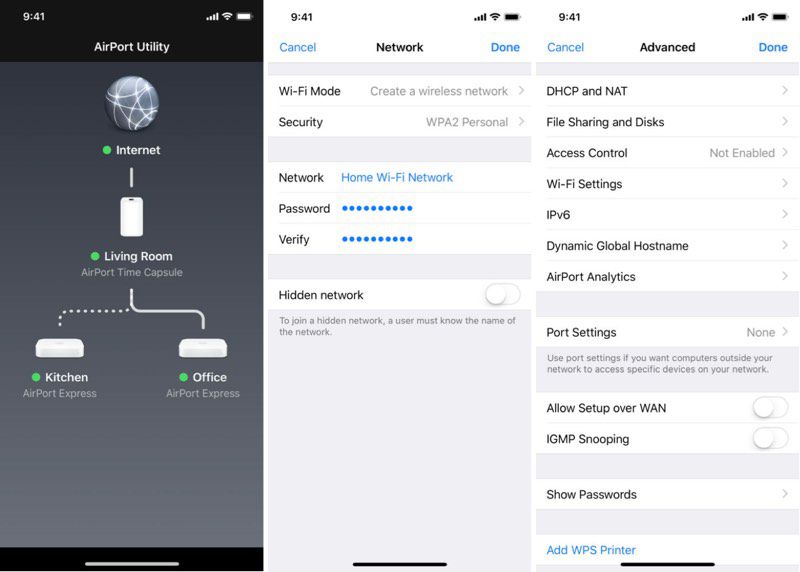 9:41

AirPort Utility

Internet

Living Room
AirPort Time Capsule

Kitchen
AirPort Express

Office
AirPort Express

9:41

Cancel Network Done

Wi-Fi Mode Create a wireless network

Security WPA2 Personal

Network Home Wi-Fi Network

Password ••••••••••

Verify ••••••••••

Hidden network

To join a hidden network, a user must know the name of the network.

9:41

Cancel Advanced Done

DHCP and NAT

File Sharing and Disks

Access Control Not Enabled

Wi-Fi Settings

IPv6

Dynamic Global Hostname

AirPort Analytics

Port Settings None

Use port settings if you want computers outside your network to access specific devices on your network.

Allow Setup over WAN

IGMP Snooping

Show Passwords

Add WPS Printer