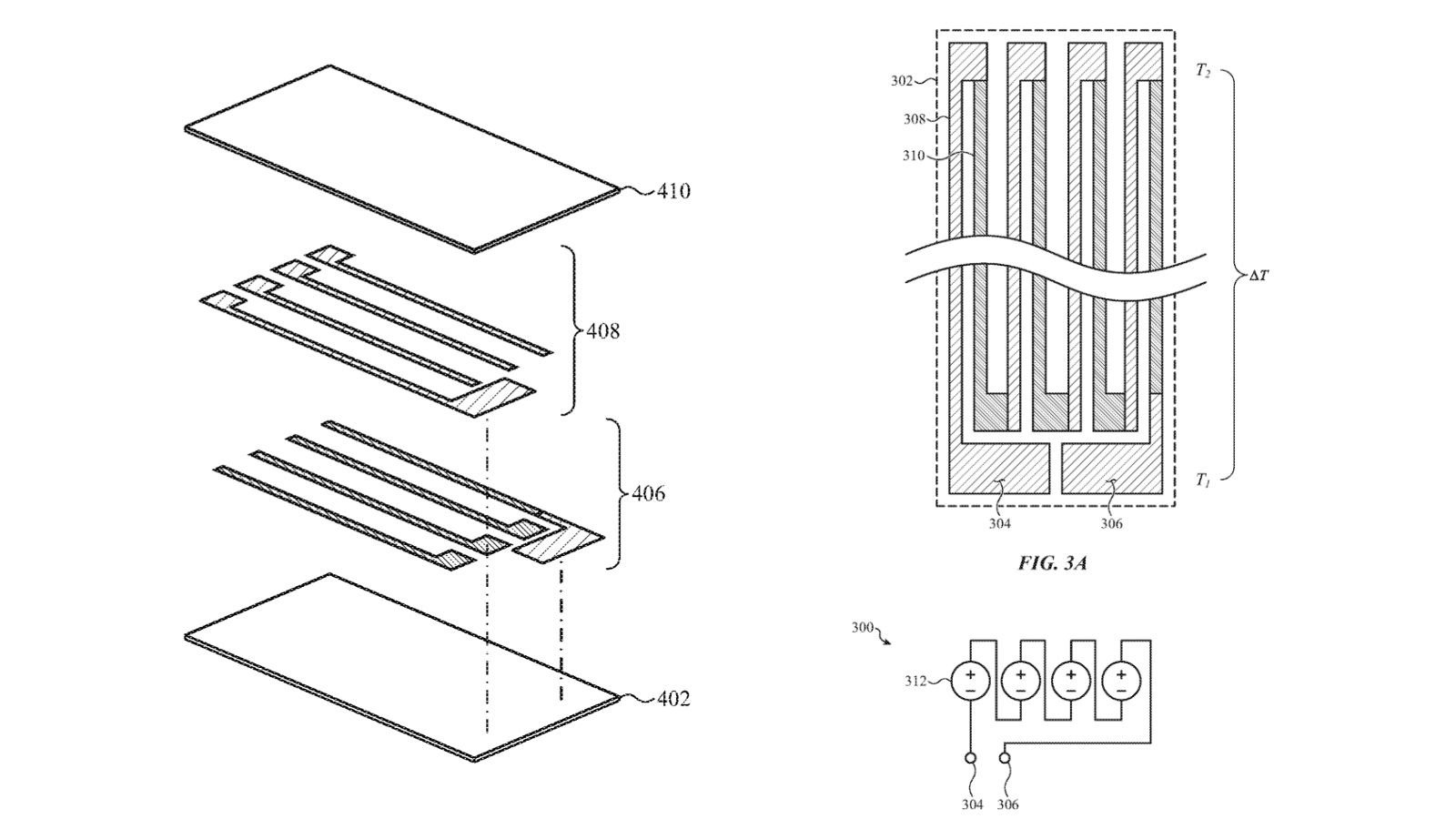 410

408

406

402

302

308

310

$T_2$

$\Delta T$

$T_1$

304

306

FIG. 3A

300

312

+
−

+
−

+
−

+
−

304

306