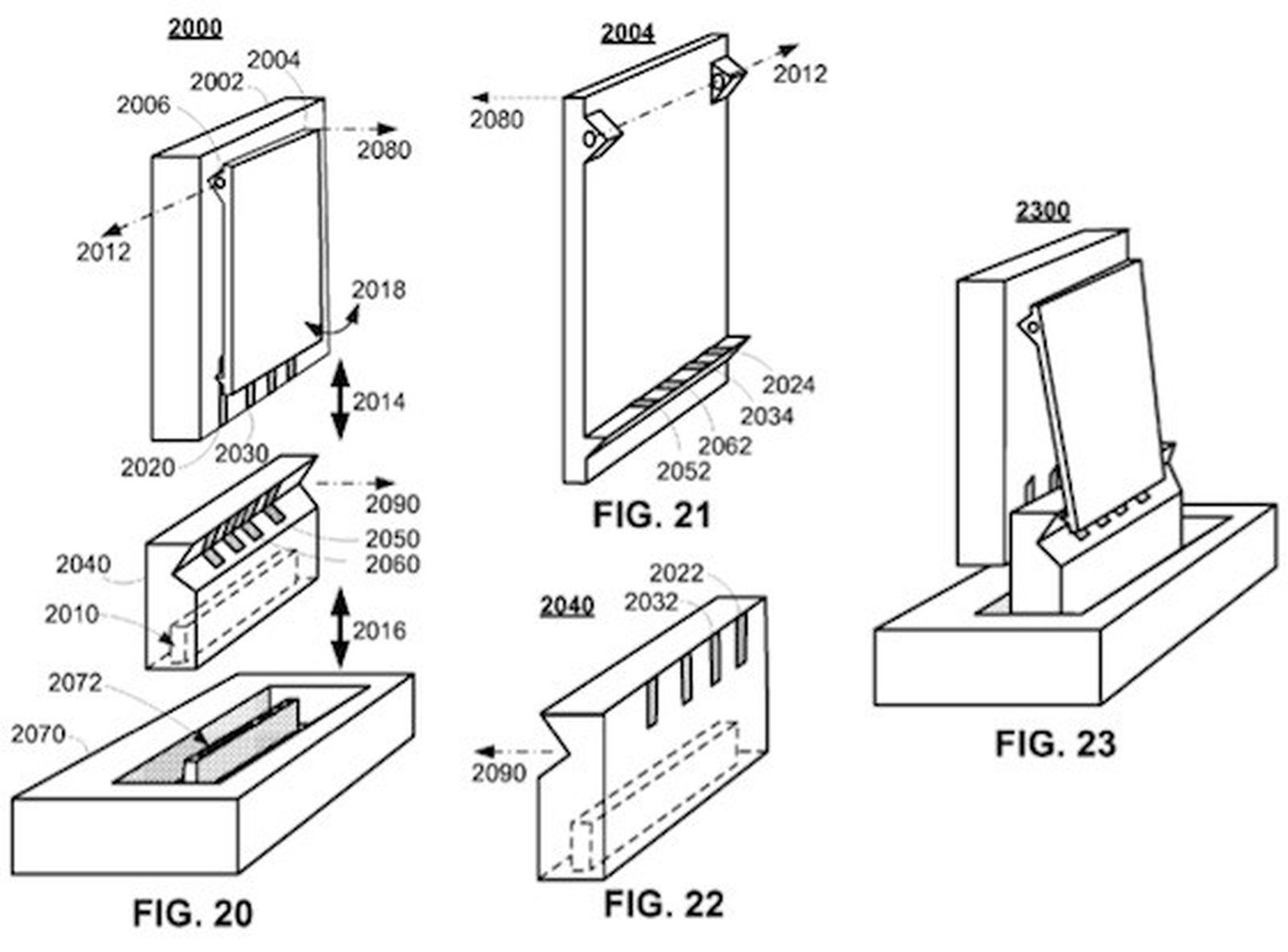 2000
2004
2002
2006
2080
2012
2018
2014
2020
2030
2090
2050
2060
2040
2010
2016
2072
2070
FIG. 20

2004
2012
2080
2024
2034
2062
2052
FIG. 21

2040
2022
2032
2090
FIG. 22

2300
FIG. 23