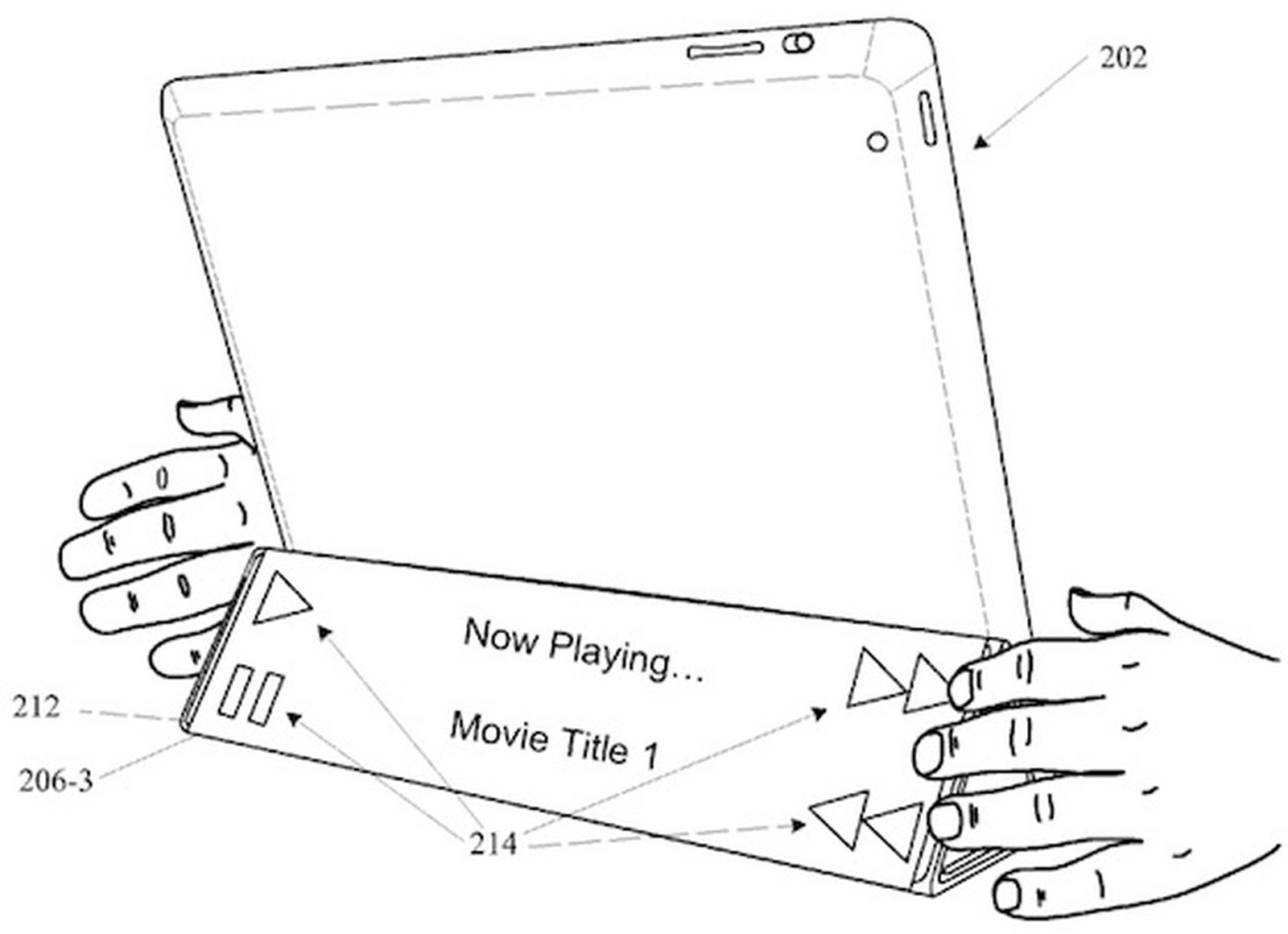 202

Now Playing...

Movie Title 1

212

206-3

214