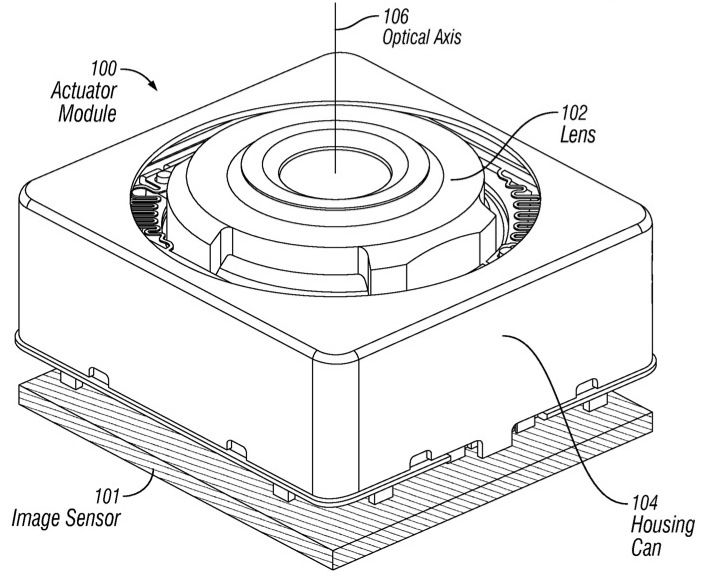 106
Optical Axis

100
Actuator
Module

102
Lens

101
Image Sensor

104
Housing
Can