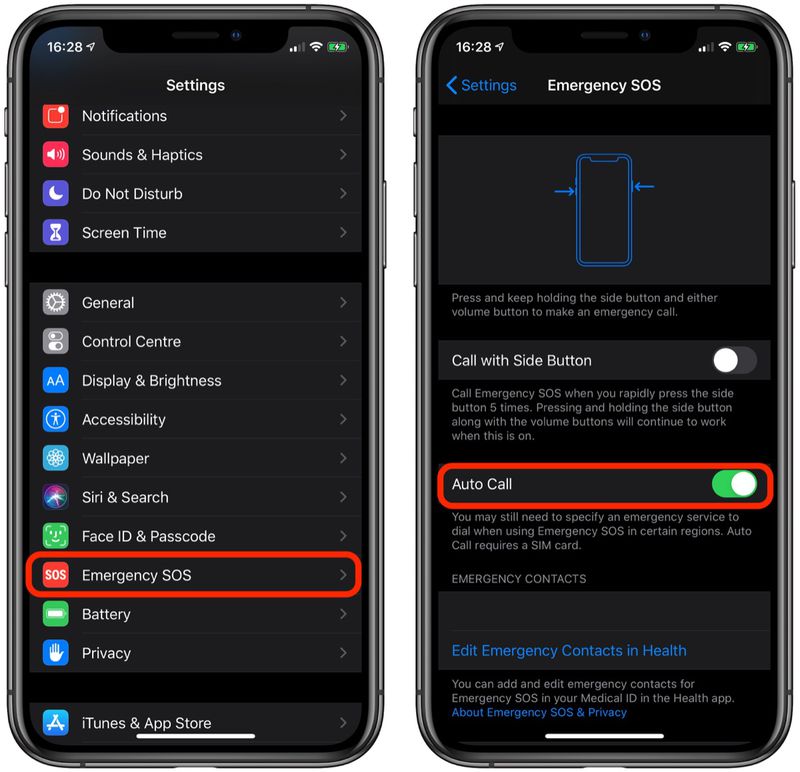 16:28

Settings

Notifications

Sounds & Haptics

Do Not Disturb

Screen Time

General

Control Centre

AA Display & Brightness

Accessibility

Wallpaper

Siri & Search

Face ID & Passcode

SOS Emergency SOS

Battery

Privacy

iTunes & App Store

16:28

Settings

Emergency SOS

Press and keep holding the side button and either volume button to make an emergency call.

Call with Side Button

Call Emergency SOS when you rapidly press the side button 5 times. Pressing and holding the side button along with the volume buttons will continue to work when this is on.

Auto Call

You may still need to specify an emergency service to dial when using Emergency SOS in certain regions. Auto Call requires a SIM card.

EMERGENCY CONTACTS

Edit Emergency Contacts in Health

You can add and edit emergency contacts for Emergency SOS in your Medical ID in the Health app. About Emergency SOS & Privacy