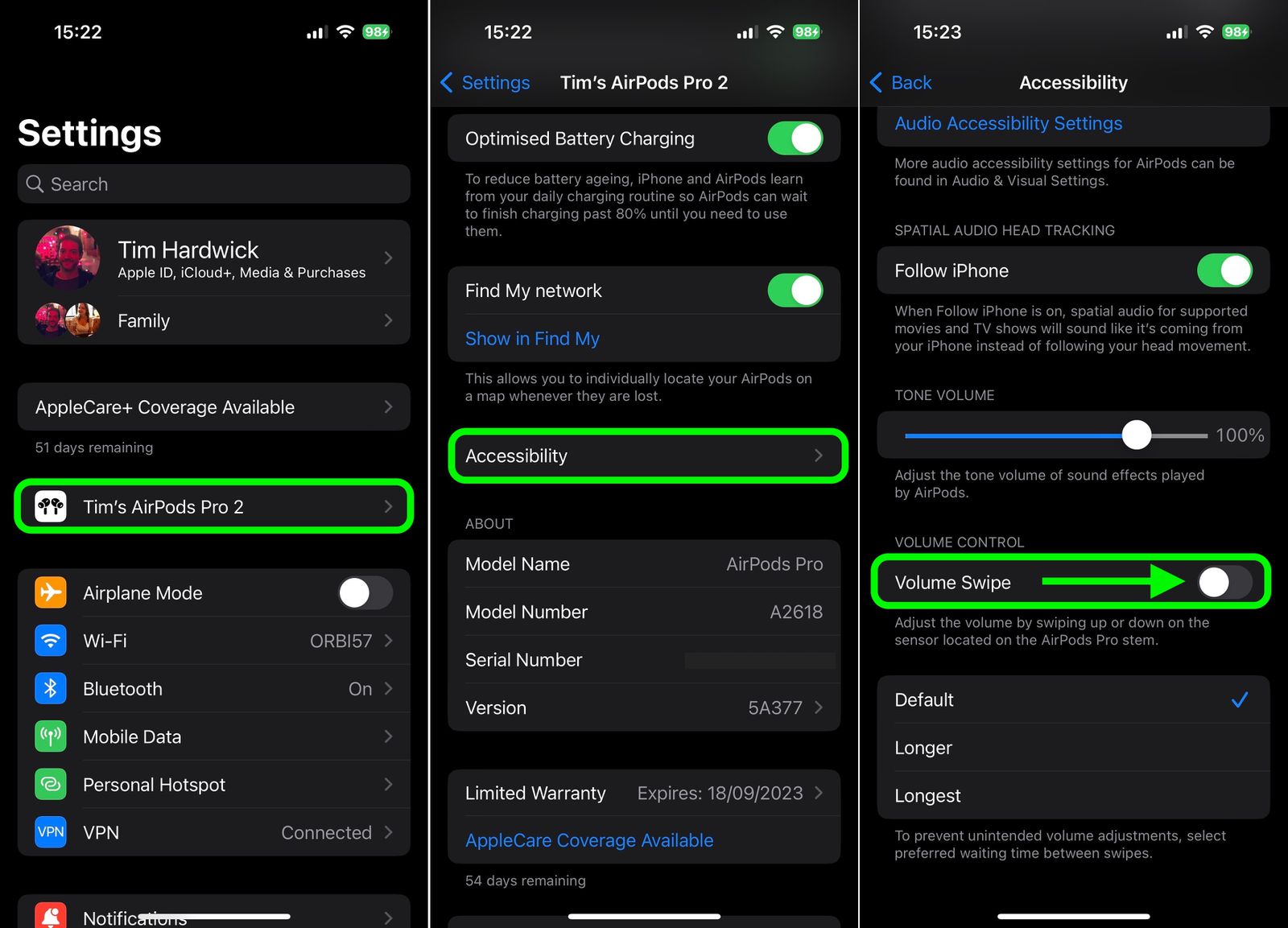 15:22

98

Settings

Search

Tim Hardwick
Apple ID, iCloud+, Media & Purchases

Family

AppleCare+ Coverage Available

51 days remaining

Tim's AirPods Pro 2

Airplane Mode

Wi-Fi ORBI57

Bluetooth On

Mobile Data

Personal Hotspot

VPN VPN Connected

Notifications

15:22

98

Settings Tim's AirPods Pro 2

Optimised Battery Charging

To reduce battery ageing, iPhone and AirPods learn from your daily charging routine so AirPods can wait to finish charging past 80% until you need to use them.

Find My network

Show in Find My

This allows you to individually locate your AirPods on a map whenever they are lost.

Accessibility

ABOUT

Model Name AirPods Pro

Model Number A2618

Serial Number

Version 5A377

Limited Warranty Expires: 18/09/2023

AppleCare Coverage Available

54 days remaining

15:23

98

Back Accessibility

Audio Accessibility Settings

More audio accessibility settings for AirPods can be found in Audio & Visual Settings.

SPATIAL AUDIO HEAD TRACKING

Follow iPhone

When Follow iPhone is on, spatial audio for supported movies and TV shows will sound like it's coming from your iPhone instead of following your head movement.

TONE VOLUME

100%

Adjust the tone volume of sound effects played by AirPods.

VOLUME CONTROL

Volume Swipe

Adjust the volume by swiping up or down on the sensor located on the AirPods Pro stem.

Default

Longer

Longest

To prevent unintended volume adjustments, select preferred waiting time between swipes.