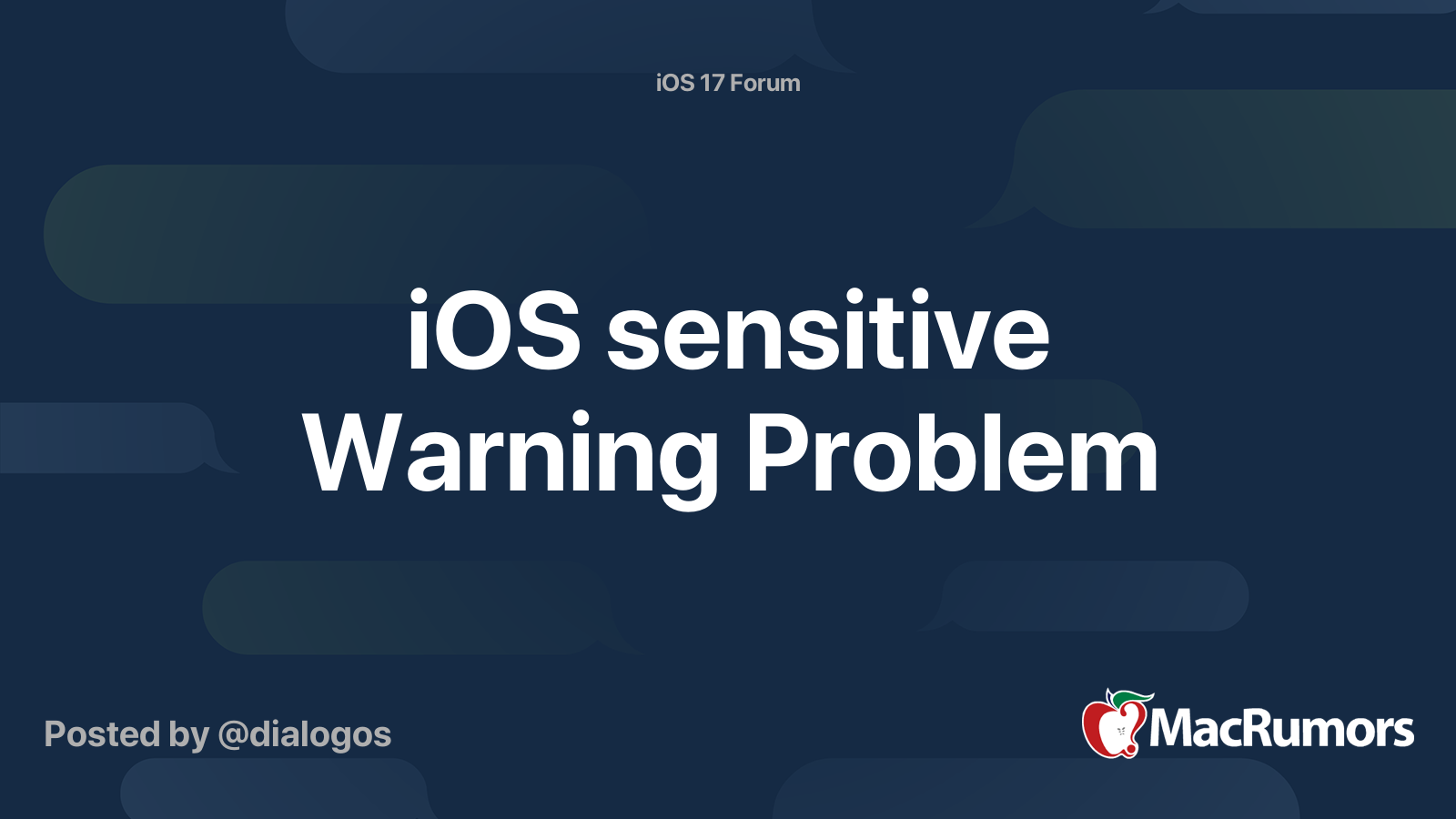 iOS 17 Forum

iOS sensitive Warning Problem

Posted by @dialogos

MacRumors