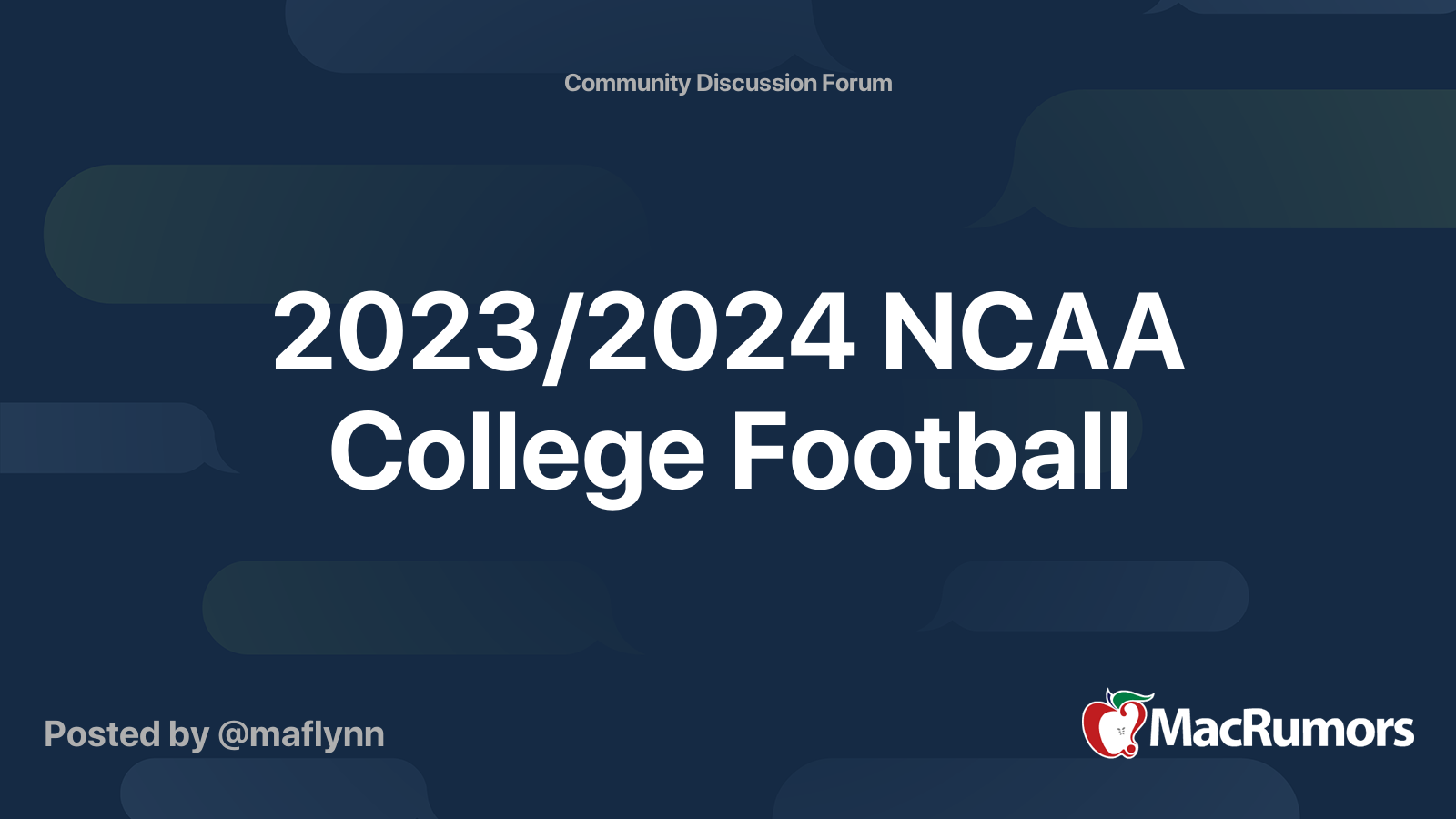 Community Discussion Forum

2023/2024 NCAA College Football

Posted by @maflynn

MacRumors