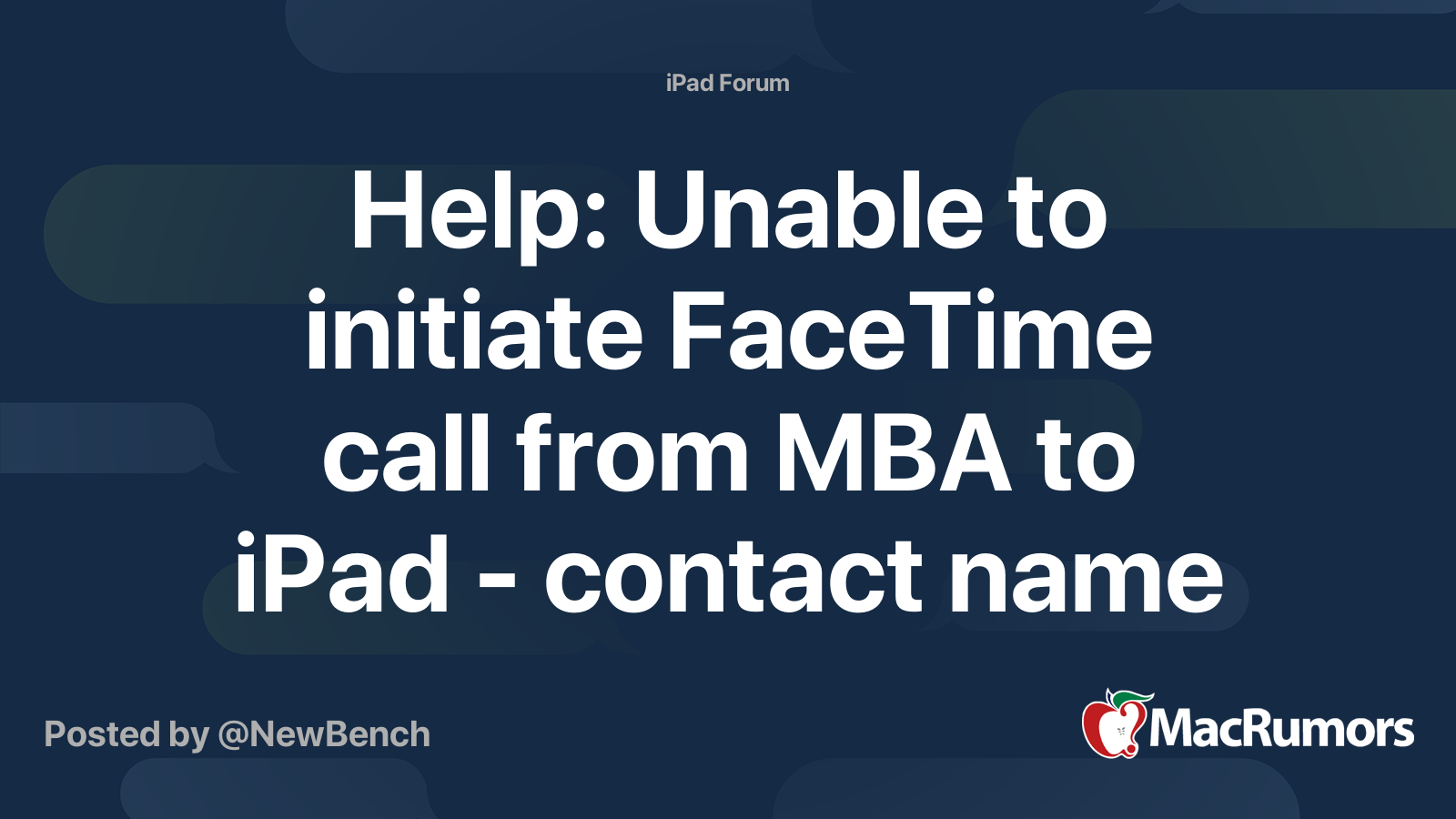 iPad Forum

Help: Unable to initiate FaceTime call from MBA to iPad - contact name

Posted by @NewBench

MacRumors