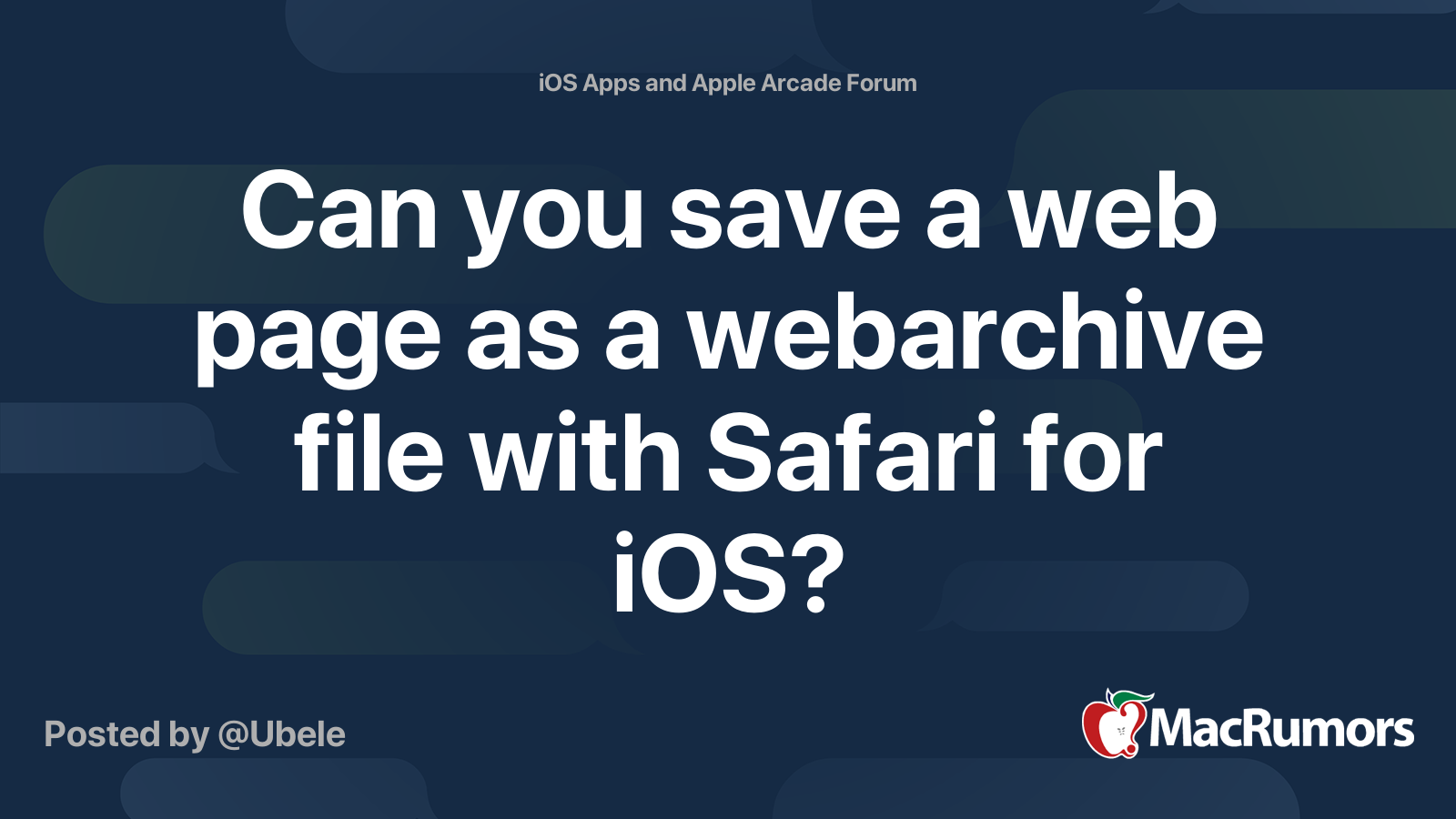 iOS Apps and Apple Arcade Forum

Can you save a web page as a webarchive file with Safari for iOS?

Posted by @Ubele

MacRumors