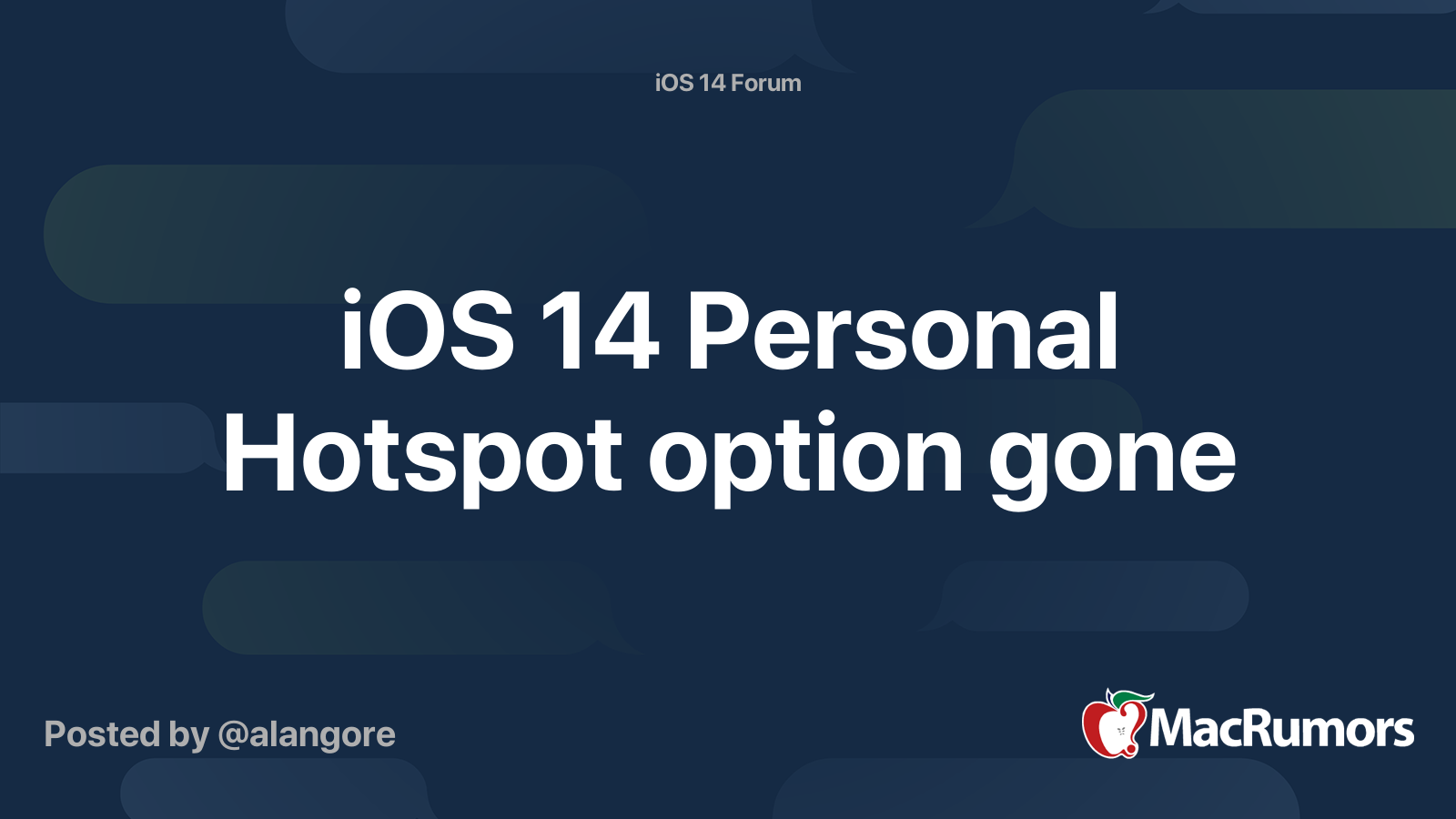 iOS 14 Forum

iOS 14 Personal Hotspot option gone

Posted by @alangore

MacRumors