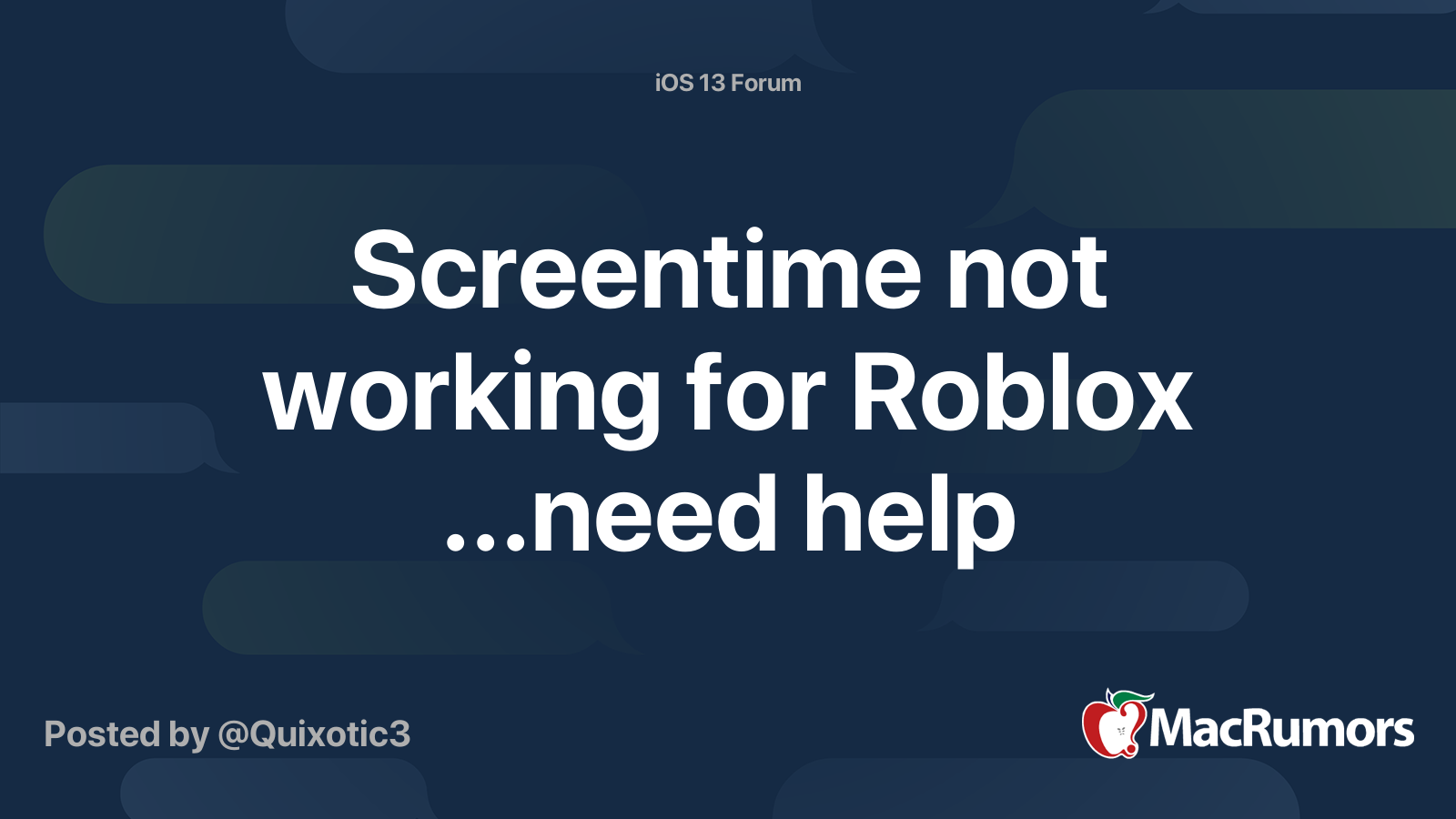 iOS 13 Forum

Screentime not working for Roblox ...need help

Posted by @Quixotic3

MacRumors