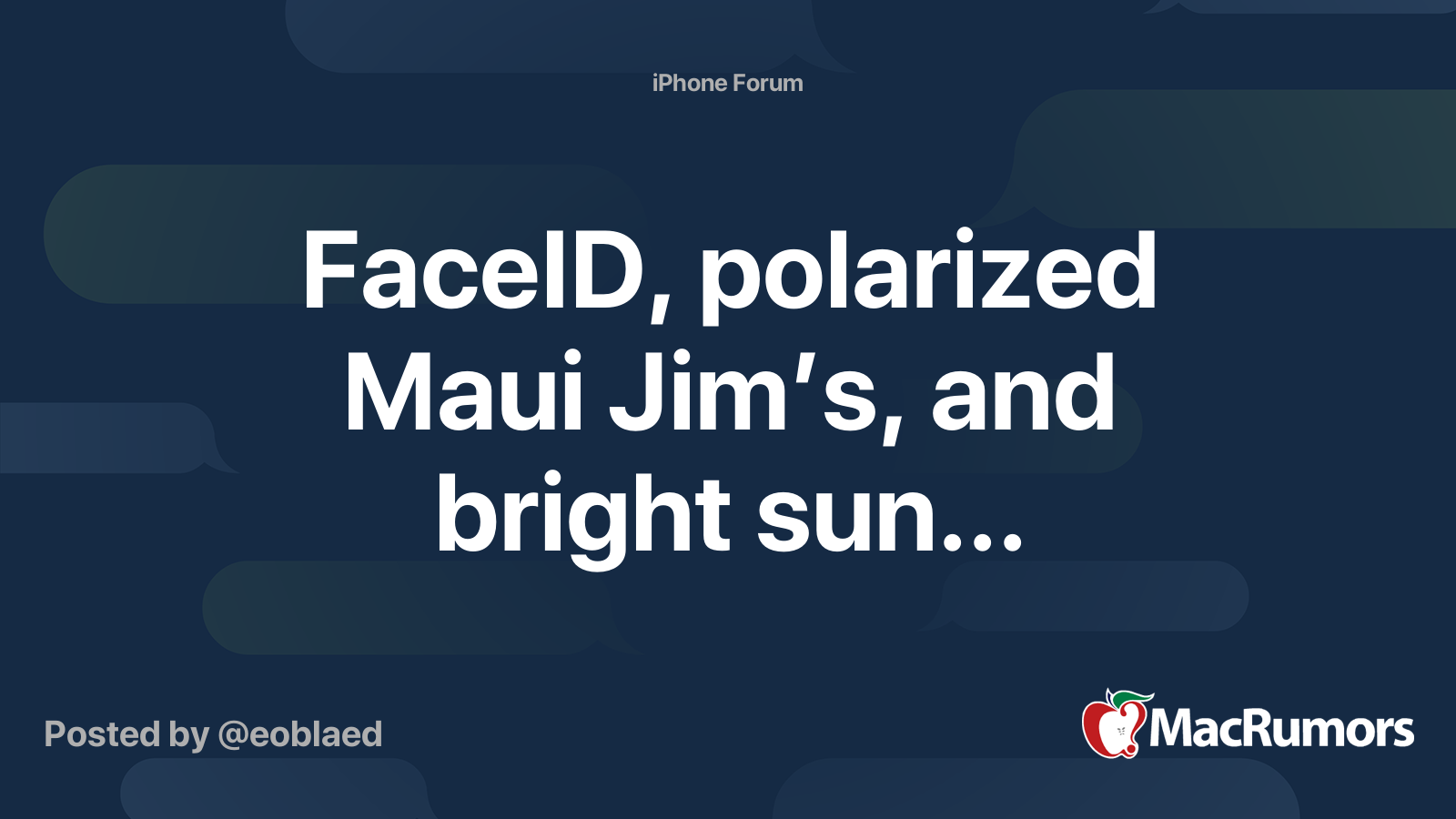 iPhone Forum

FaceID, polarized Maui Jim's, and bright sun...

Posted by @eoblaed

MacRumors