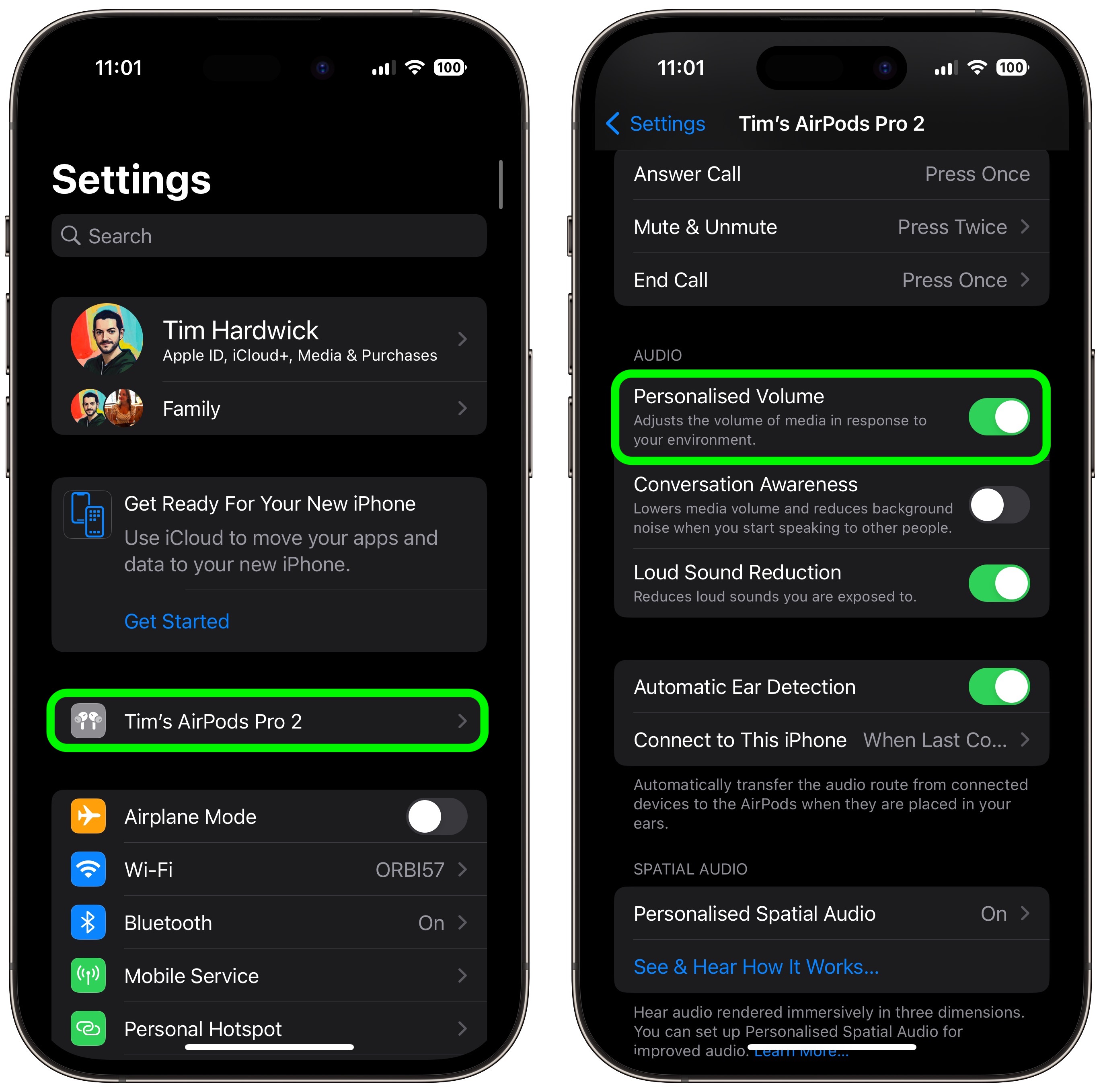 11:01

100

Settings

Search

Tim Hardwick
Apple ID, iCloud+, Media & Purchases

Family

Get Ready For Your New iPhone
Use iCloud to move your apps and data to your new iPhone.

Get Started

Tim's AirPods Pro 2

Airplane Mode

Wi-Fi ORBI57

Bluetooth On

Mobile Service

Personal Hotspot

11:01

100

Settings Tim's AirPods Pro 2

Answer Call Press Once

Mute & Unmute Press Twice

End Call Press Once

AUDIO

Personalised Volume
Adjusts the volume of media in response to your environment.

Conversation Awareness
Lowers media volume and reduces background noise when you start speaking to other people.

Loud Sound Reduction
Reduces loud sounds you are exposed to.

Automatic Ear Detection

Connect to This iPhone When Last Co...

Automatically transfer the audio route from connected devices to the AirPods when they are placed in your ears.

SPATIAL AUDIO

Personalised Spatial Audio On

See & Hear How It Works...

Hear audio rendered immersively in three dimensions. You can set up Personalised Spatial Audio for improved audio. Learn More...