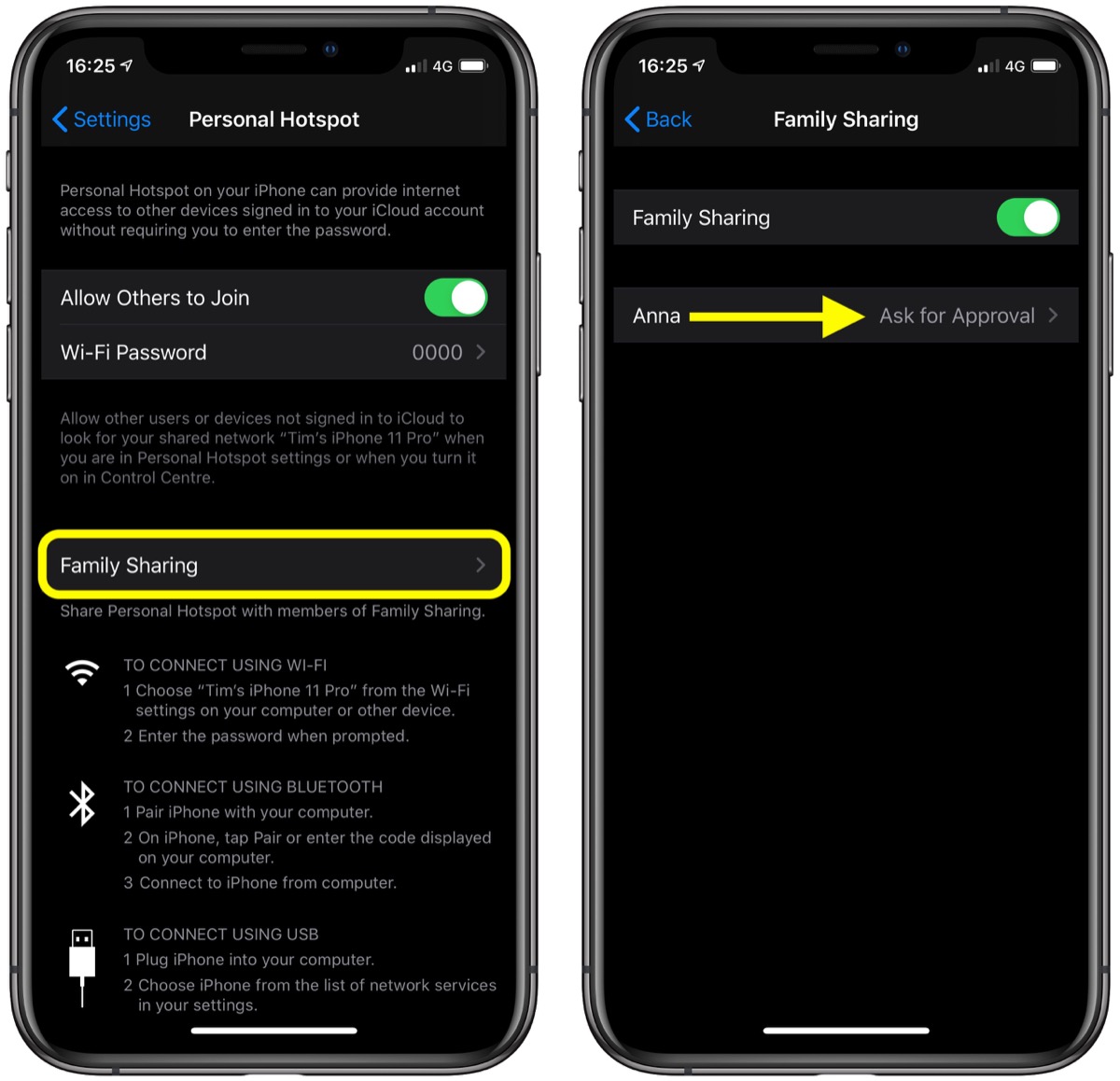 16:25 4G

Settings Personal Hotspot

Personal Hotspot on your iPhone can provide internet access to other devices signed in to your iCloud account without requiring you to enter the password.

Allow Others to Join

Wi-Fi Password 0000

Allow other users or devices not signed in to iCloud to look for your shared network "Tim's iPhone 11 Pro" when you are in Personal Hotspot settings or when you turn it on in Control Centre.

Family Sharing

Share Personal Hotspot with members of Family Sharing.

TO CONNECT USING WI-FI
1 Choose "Tim's iPhone 11 Pro" from the Wi-Fi settings on your computer or other device.
2 Enter the password when prompted.

TO CONNECT USING BLUETOOTH
1 Pair iPhone with your computer.
2 On iPhone, tap Pair or enter the code displayed on your computer.
3 Connect to iPhone from computer.

TO CONNECT USING USB
1 Plug iPhone into your computer.
2 Choose iPhone from the list of network services in your settings.

16:25 4G

Back Family Sharing

Family Sharing

Anna Ask for Approval